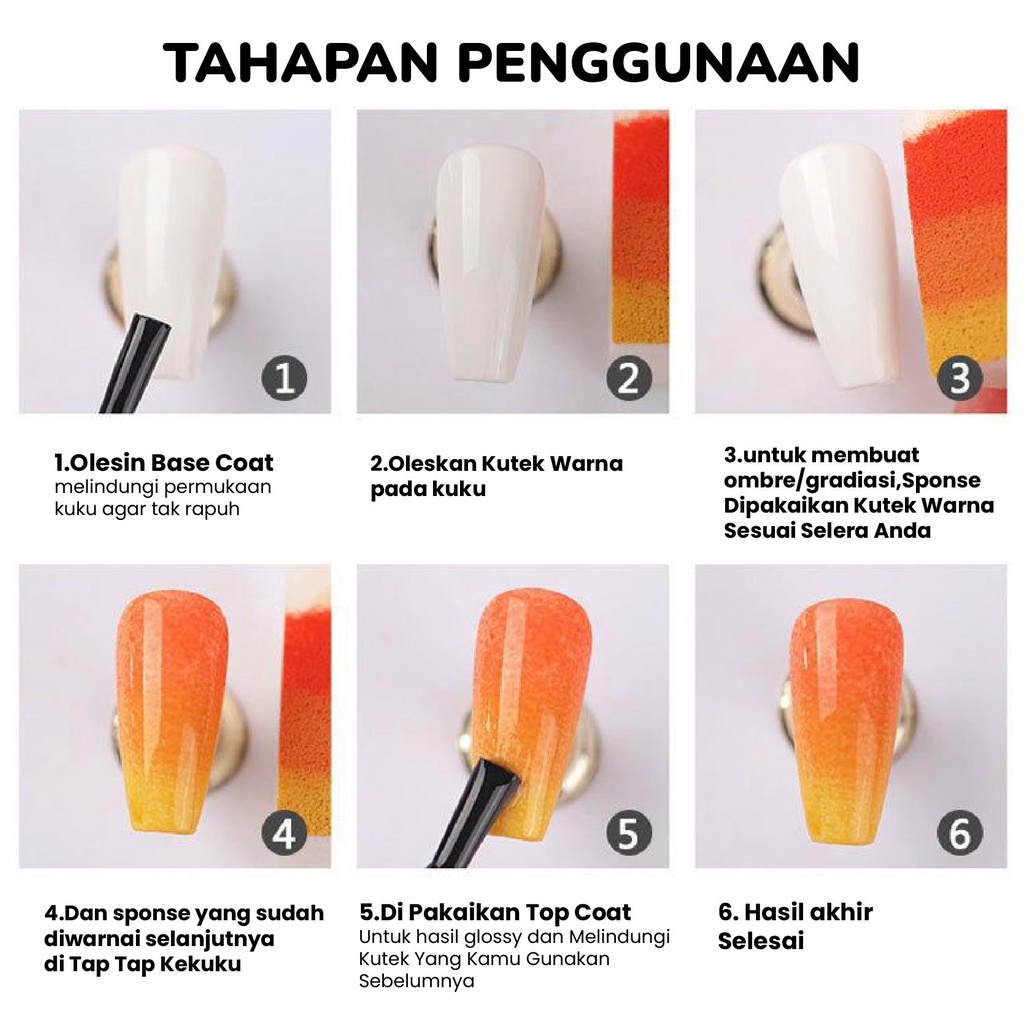 TAHAPAN PENGGUNAAN

1

2

3

1.Olesin Base Coat
melindungi permukaan kuku agar tak rapuh

2.Oleskan Kutek Warna pada kuku

3.untuk membuat ombre/gradiasi,Sponse Dipakaikan Kutek Warna Sesuai Selera Anda

4

5

6

4.Dan sponse yang sudah diwarnai selanjutnya di Tap Tap Kekuku

5.Di Pakaikan Top Coat
Untuk hasil glossy dan Melindungi Kutek Yang Kamu Gunakan Sebelumnya

6. Hasil akhir
Selesai