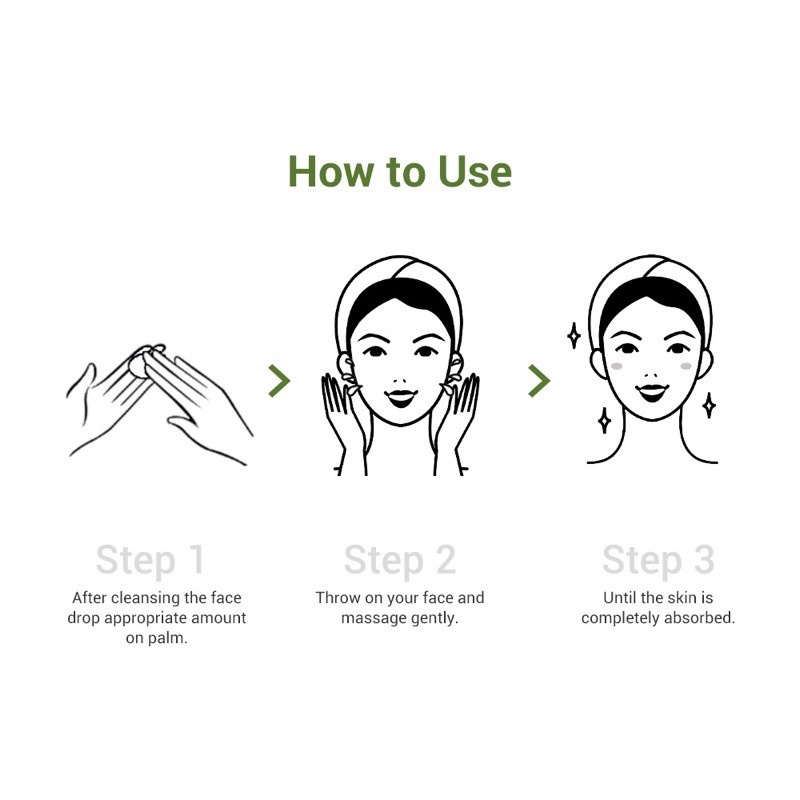 How to Use

Step 1
After cleansing the face drop appropriate amount on palm.

Step 2
Throw on your face and massage gently.

Step 3
Until the skin is completely absorbed.