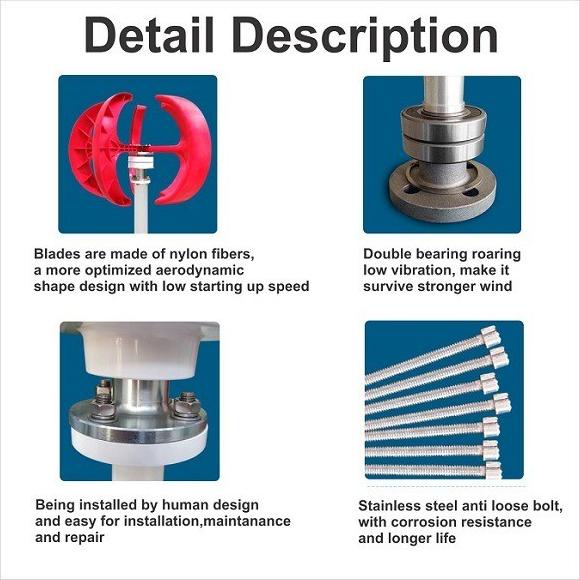 Detail Description

Blades are made of nylon fibers, a more optimized aerodynamic shape design with low starting up speed

Double bearing roaring low vibration, make it survive stronger wind

Being installed by human design and easy for installation,maintanance and repair

Stainless steel anti loose bolt, with corrosion resistance and longer life