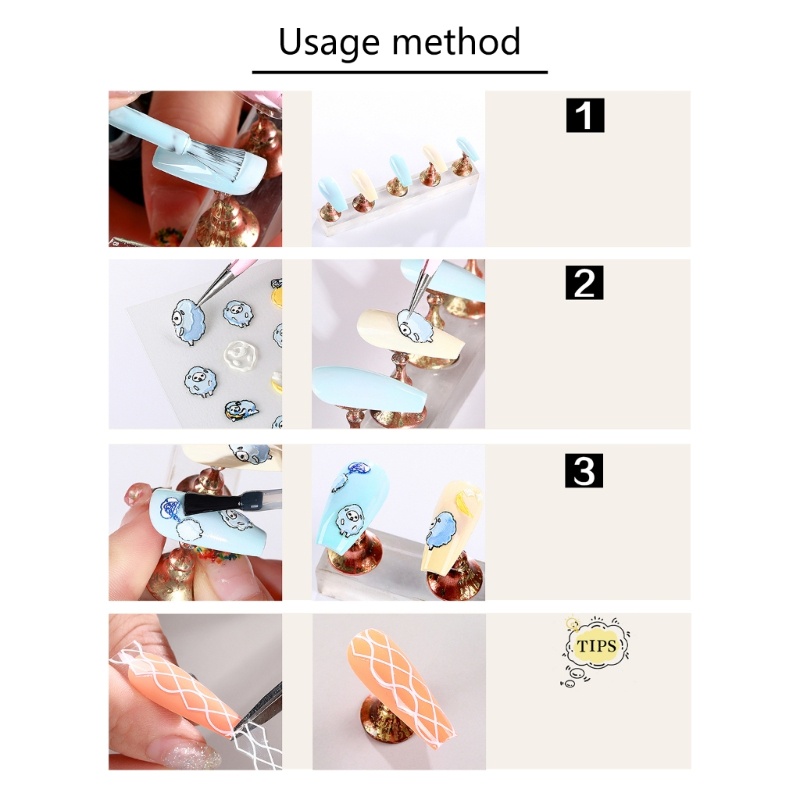 Usage method

1

2

3

TIPS