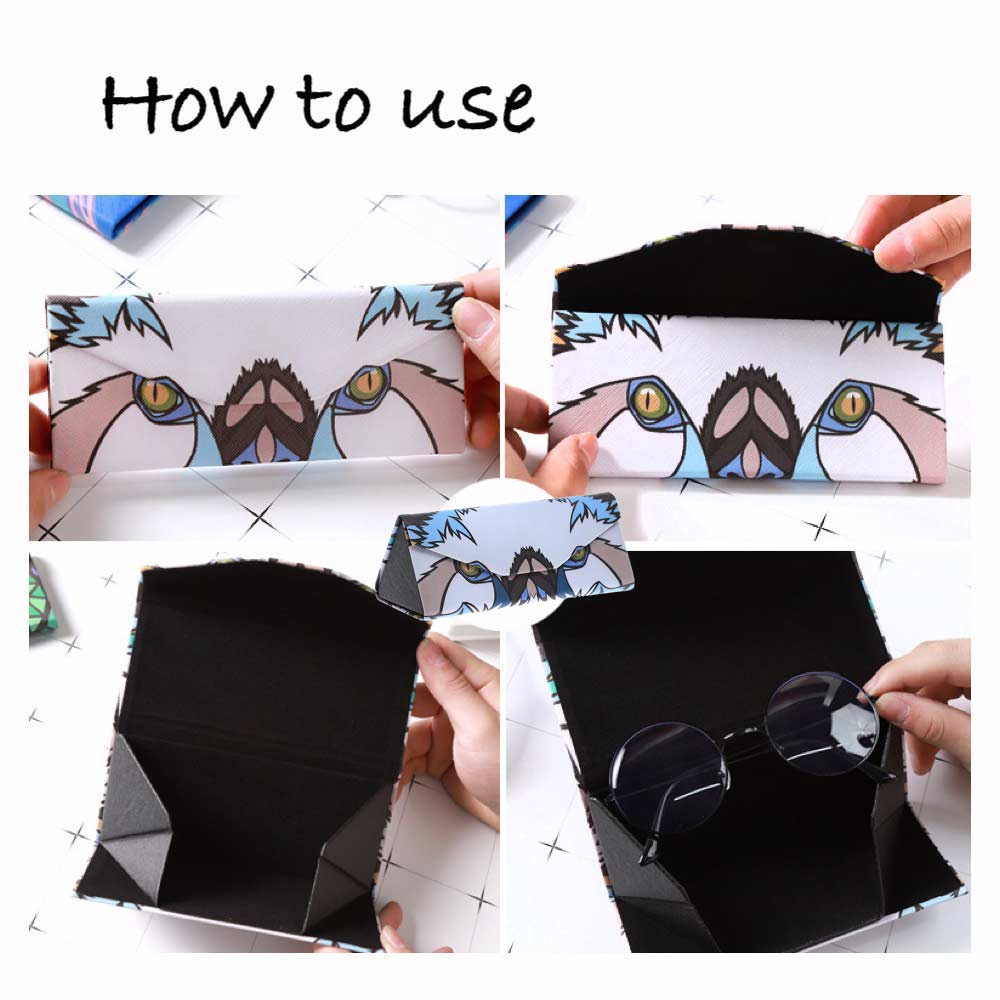 How to use