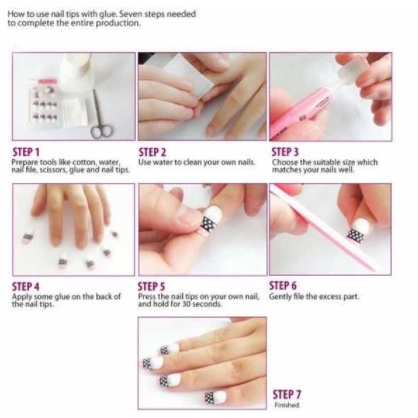 How to use nail tips with glue. Seven steps needed to complete the entire production.

STEP 1
Prepare tools like cotton, water, nail file, scissors, glue and nail tips.

STEP 2
Use water to clean your own nails.

STEP 3
Choose the suitable size which matches your nails well.

STEP 4
Apply some glue on the back of the nail tips.

STEP 5
Press the nail tips on your own nail, and hold for 30 seconds.

STEP 6
Gently file the excess part.

STEP 7
Finished.