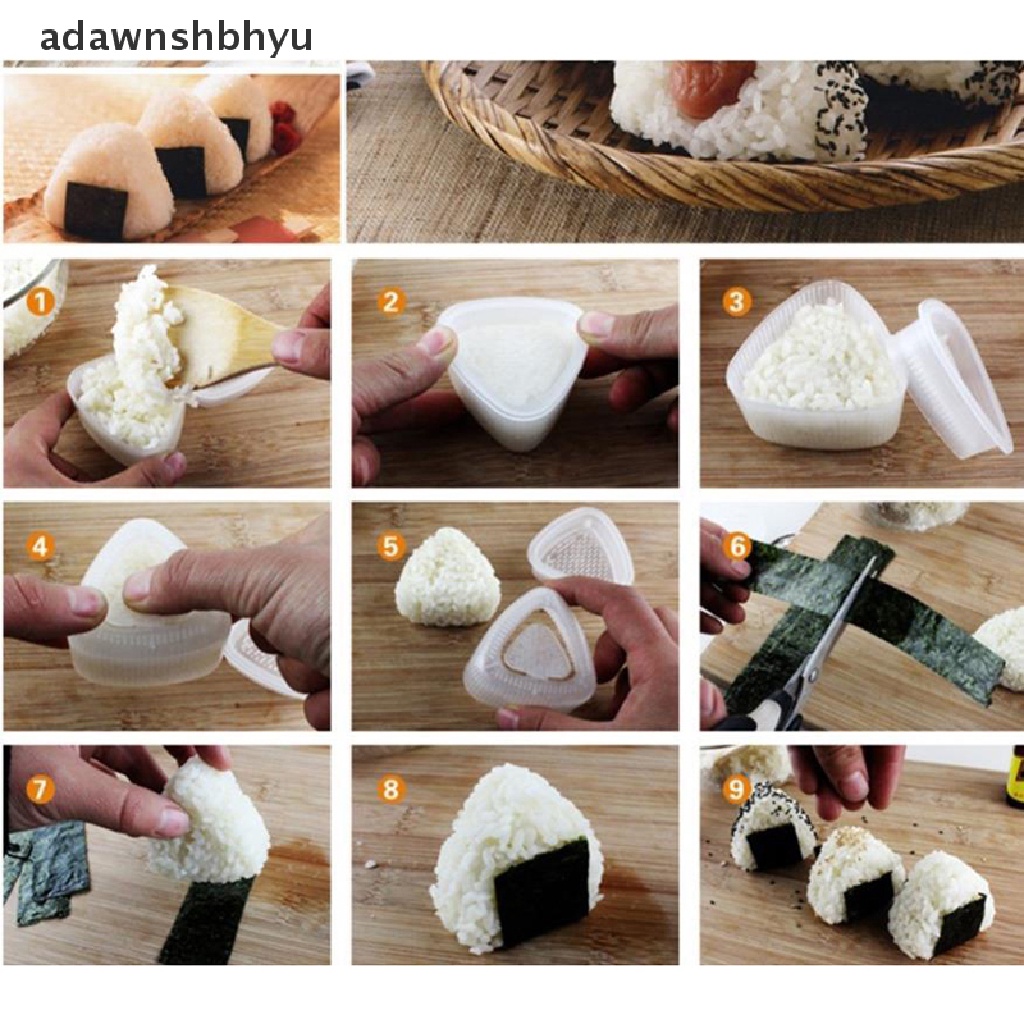 adawnshbhyu

1

2

3

4

5

6

7

8

9