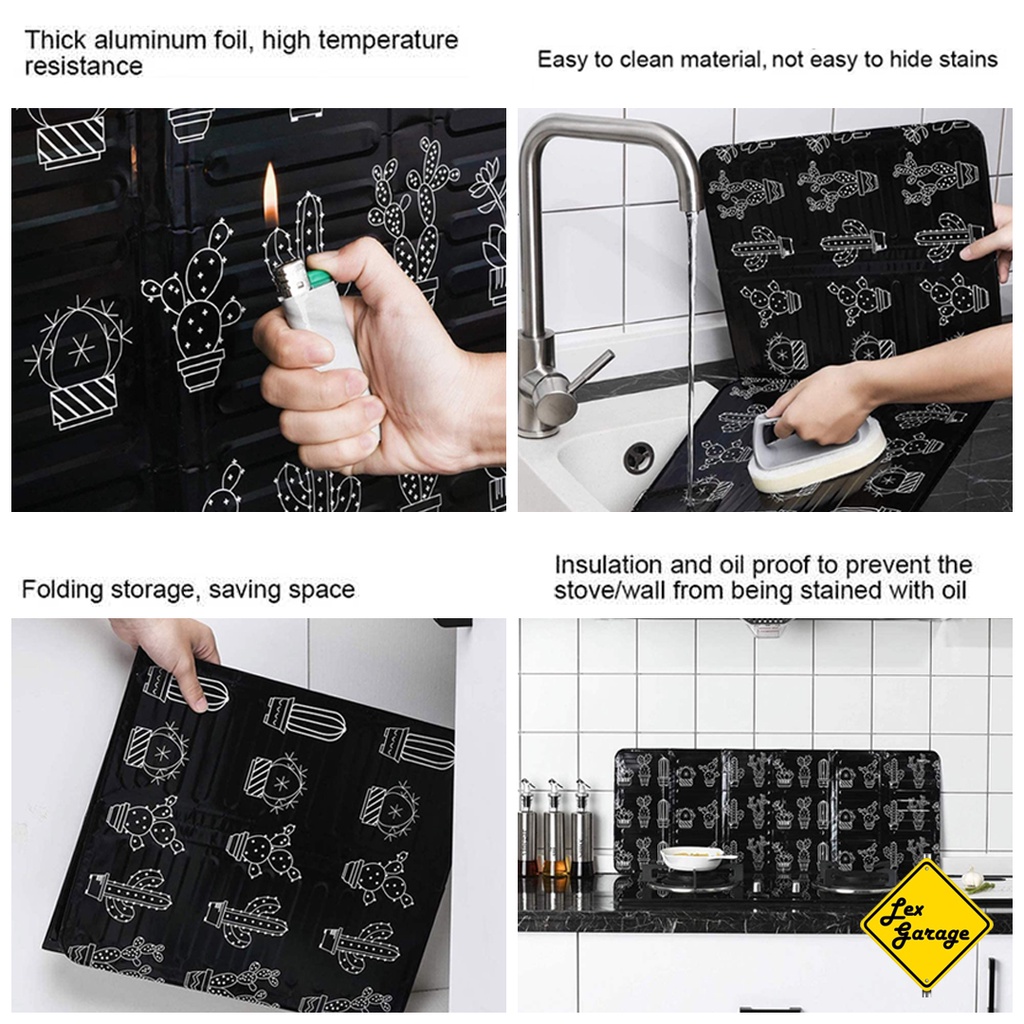 Thick aluminum foil, high temperature resistance

Easy to clean material, not easy to hide stains

Folding storage, saving space

Insulation and oil proof to prevent the stove/wall from being stained with oil

Lex Garage