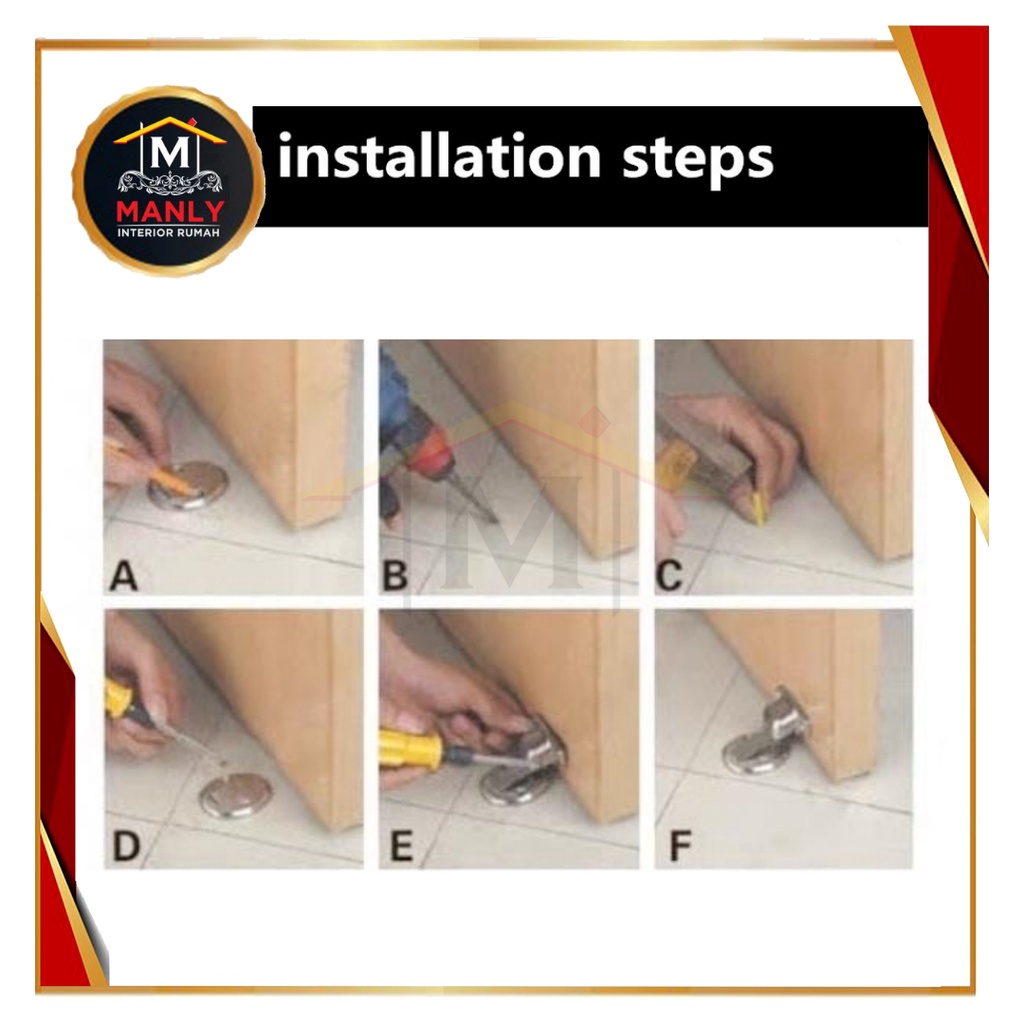 M
MANLY
INTERIOR RUMAH

installation steps

A
B
C
D
E
F