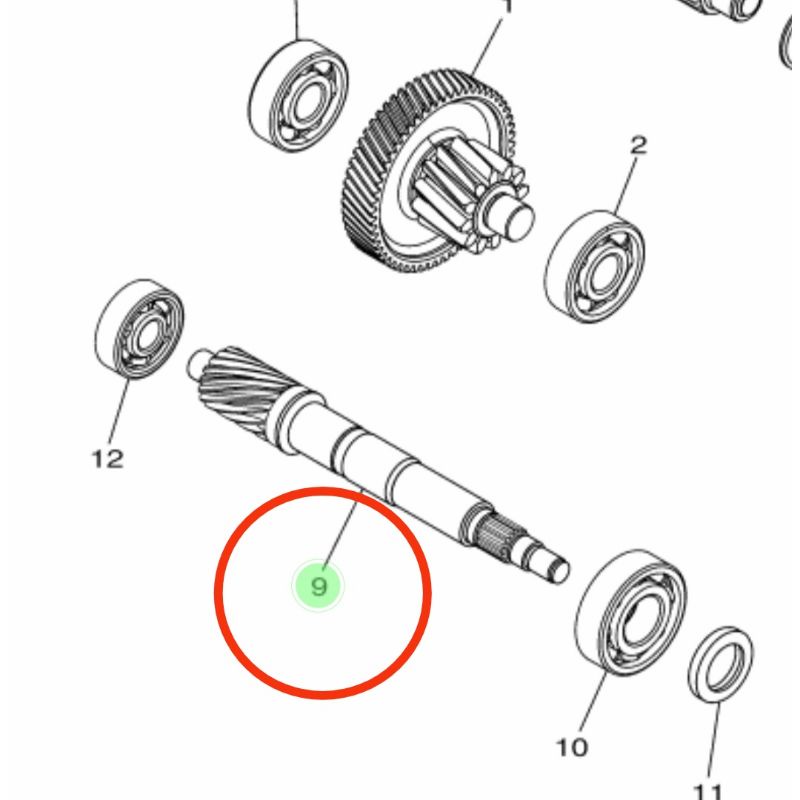 1
2
12
9
10
11