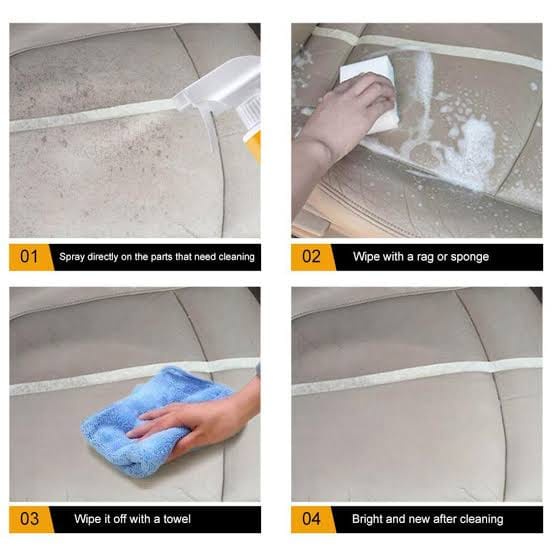 01 Spray directly on the parts that need cleaning

02 Wipe with a rag or sponge

03 Wipe it off with a towel

04 Bright and new after cleaning