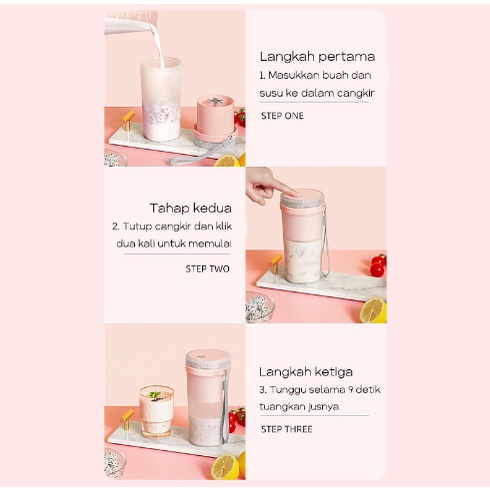 Langkah pertama
1. Masukkan buah dan susu ke dalam cangkir

STEP ONE

Tahap kedua
2. Tutup cangkir dan klik dua kali untuk memulai

STEP TWO

Langkah ketiga
3. Tunggu selama 9 detik tuangkan jusnya

STEP THREE