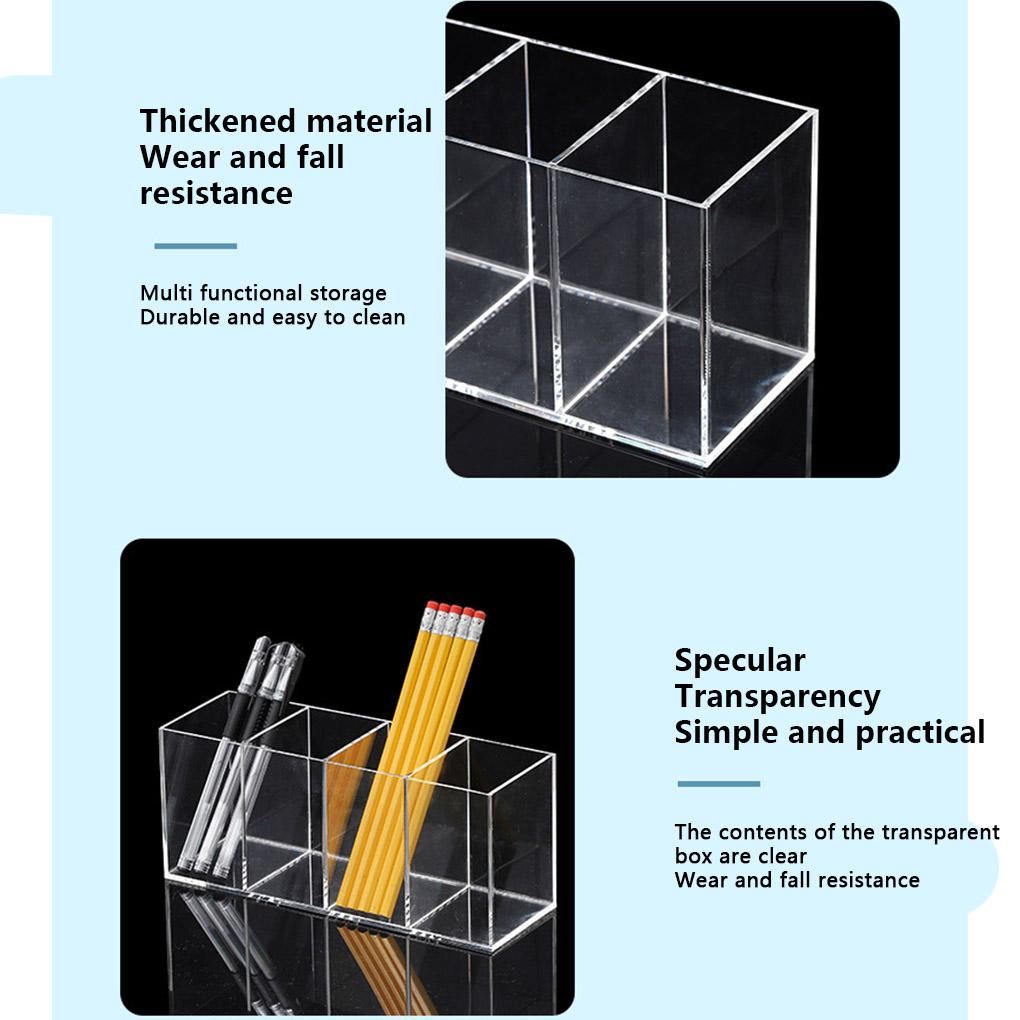 Thickened material
Wear and fall resistance

Multi functional storage
Durable and easy to clean

Specular
Transparency
Simple and practical

The contents of the transparent box are clear
Wear and fall resistance