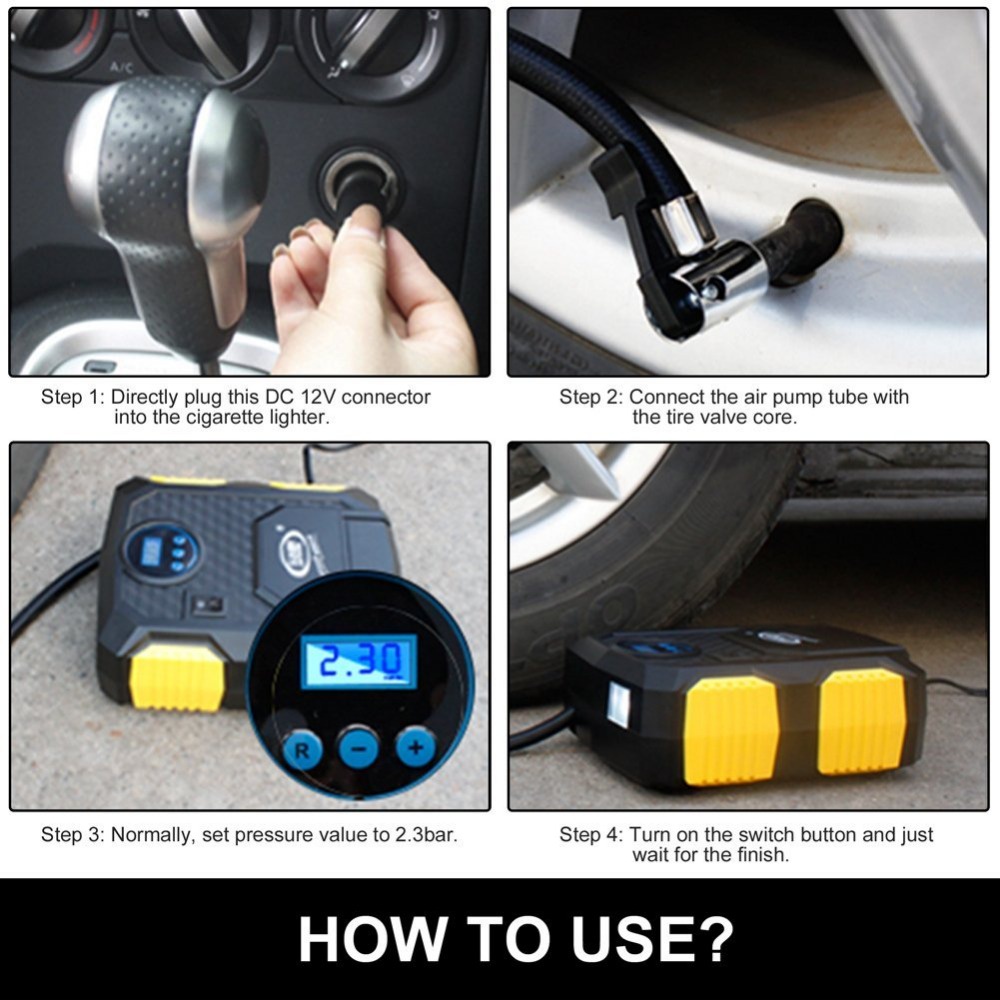 A/C

Step 1: Directly plug this DC 12V connector into the cigarette lighter.

Step 2: Connect the air pump tube with the tire valve core.

2.30

R

−

+

Step 3: Normally, set pressure value to 2.3bar.

Step 4: Turn on the switch button and just wait for the finish.

HOW TO USE?