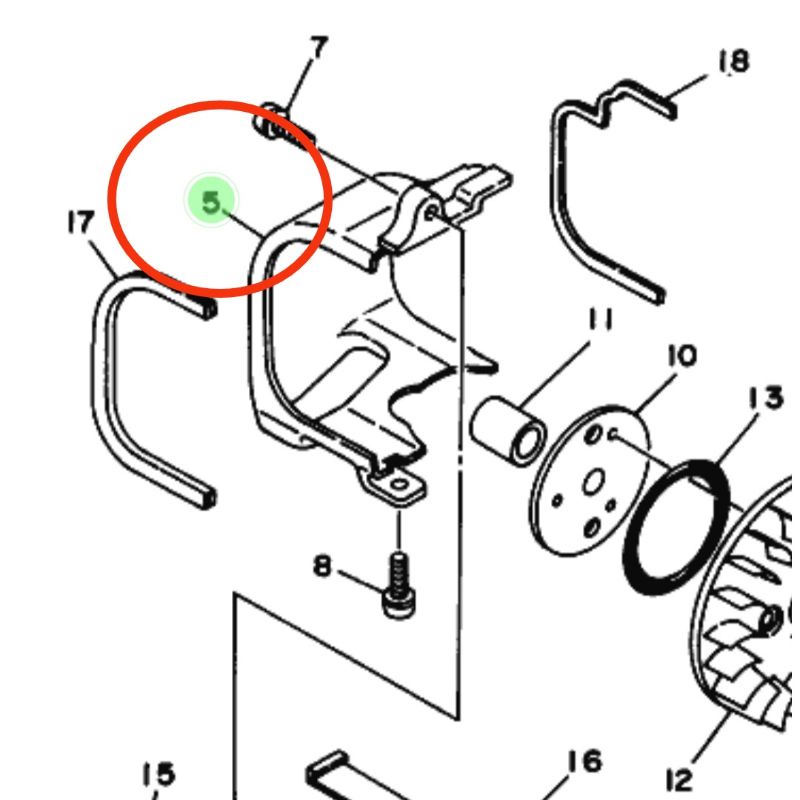 7
18
5
17
11
10
13
8
15
16
12