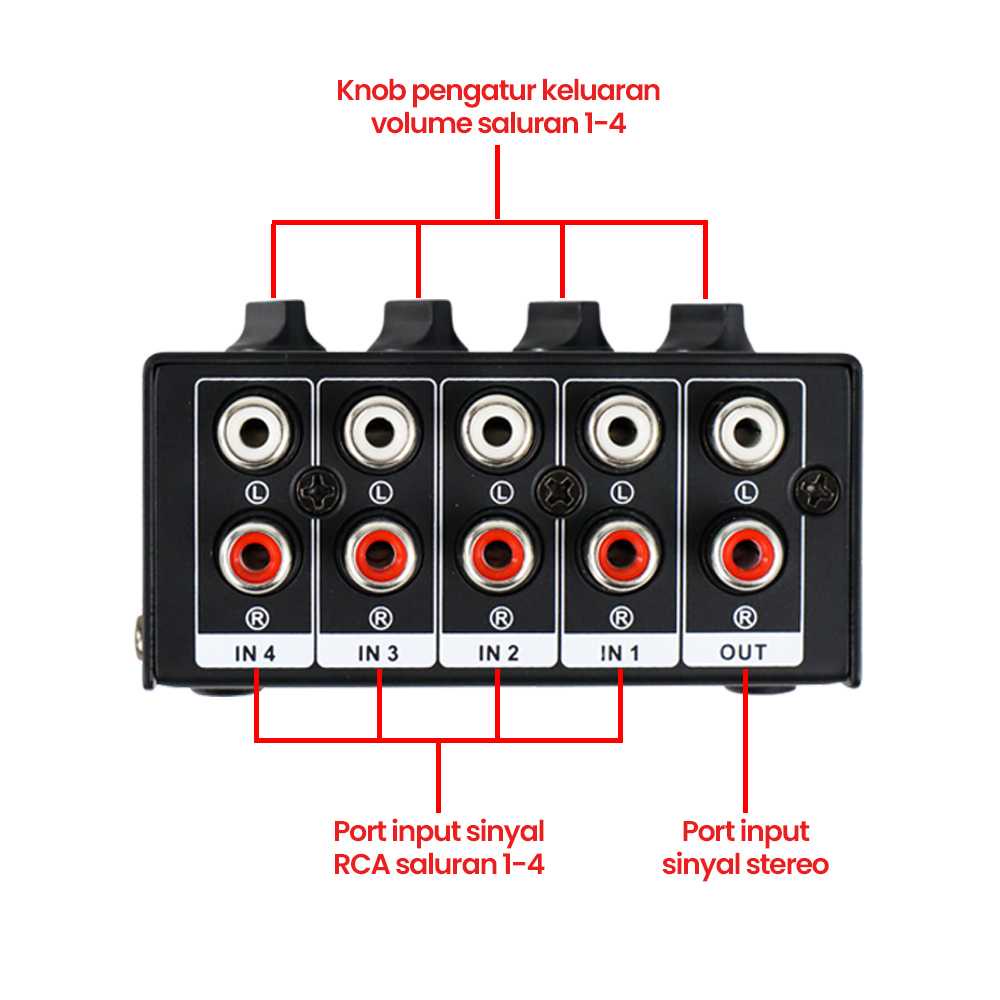 Knob pengatur keluaran volume saluran 1-4

L L L L L

R R R R R

IN 4 IN 3 IN 2 IN 1 OUT

Port input sinyal RCA saluran 1-4

Port input sinyal stereo