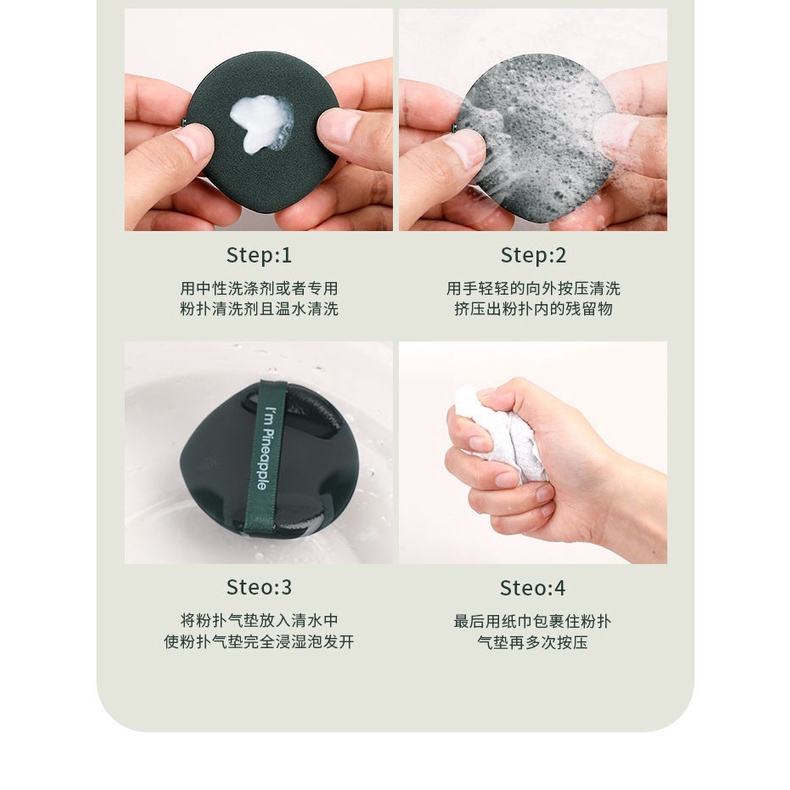 Step:1
用中性洗涤剂或者专用
粉扑清洗剂且温水清洗

Step:2
用手轻轻的向外按压清洗
挤压出粉扑内的残留物

I'm Pineapple

Steo:3
将粉扑气垫放入清水中
使粉扑气垫完全浸湿泡发开

Steo:4
最后用纸巾包裹住粉扑
气垫再多次按压