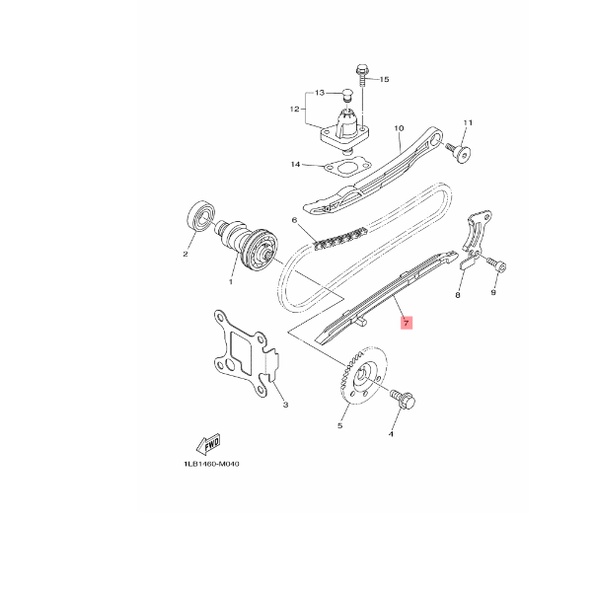 15
13
12
10
11
14
6
2
1
8
9
7
3
5
4
FWD
1LB1460-M040