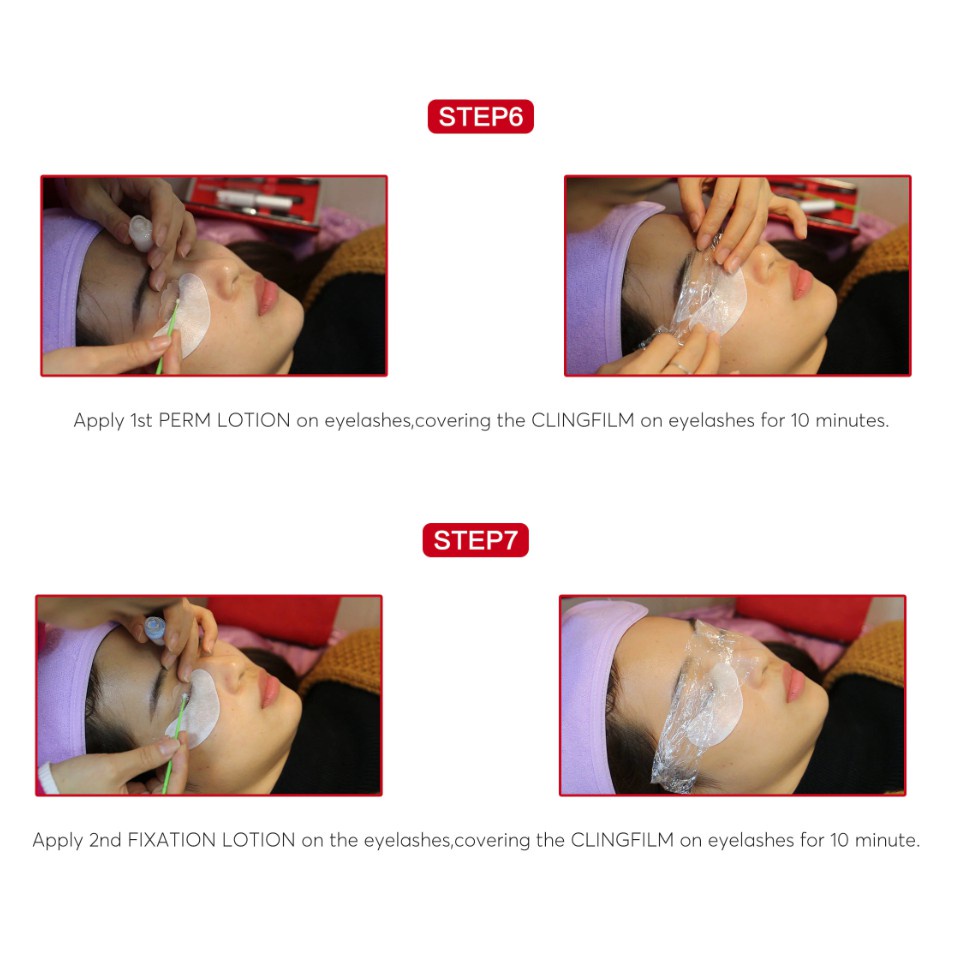 STEP6

Apply 1st PERM LOTION on eyelashes,covering the CLINGFILM on eyelashes for 10 minutes.

STEP7

Apply 2nd FIXATION LOTION on the eyelashes,covering the CLINGFILM on eyelashes for 10 minute.