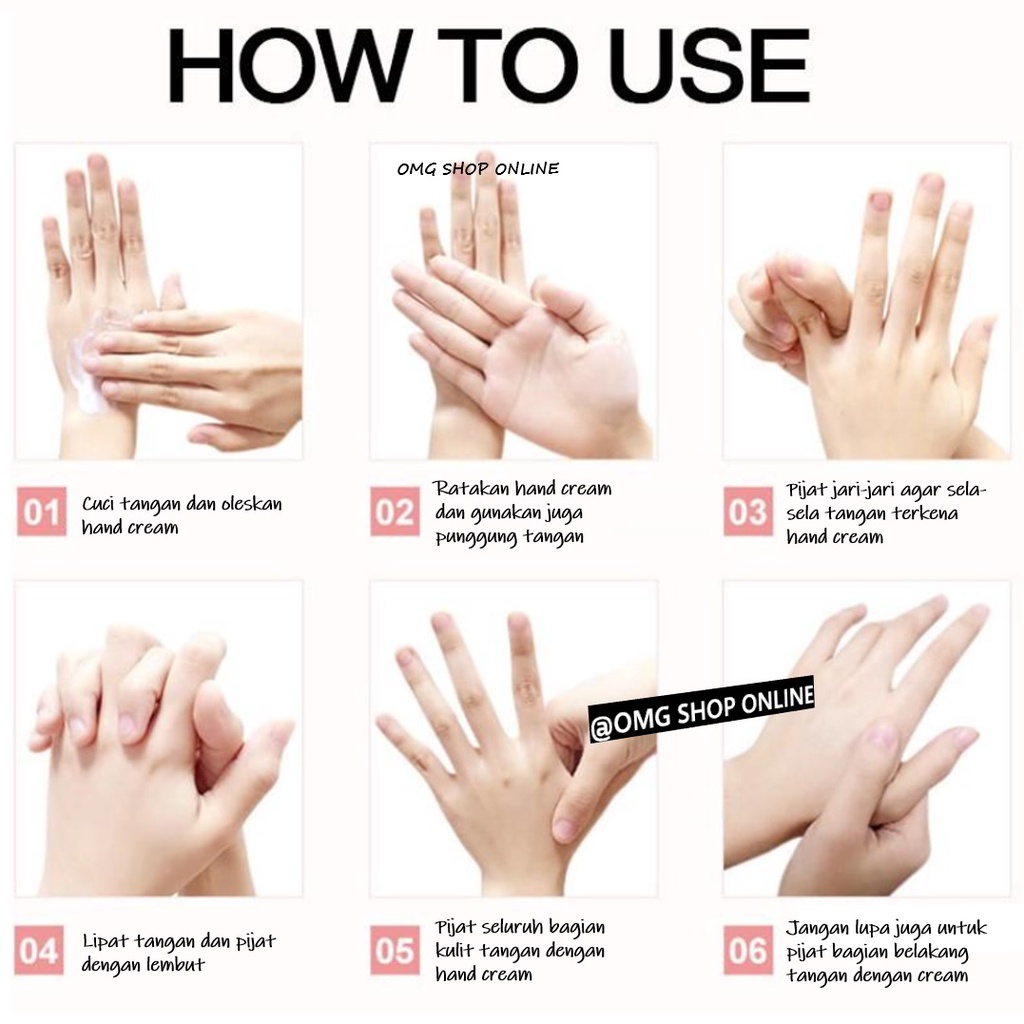 HOW TO USE

OMG SHOP ONLINE

01 Cuci tangan dan oleskan hand cream

02 Ratakan hand cream dan gunakan juga punggung tangan

03 Pijat jari-jari agar sela-sela tangan terkena hand cream

@OMG SHOP ONLINE

04 Lipat tangan dan pijat dengan lembut

05 Pijat seluruh bagian kulit tangan dengan hand cream

06 Jangan lupa juga untuk pijat bagian belakang tangan dengan cream