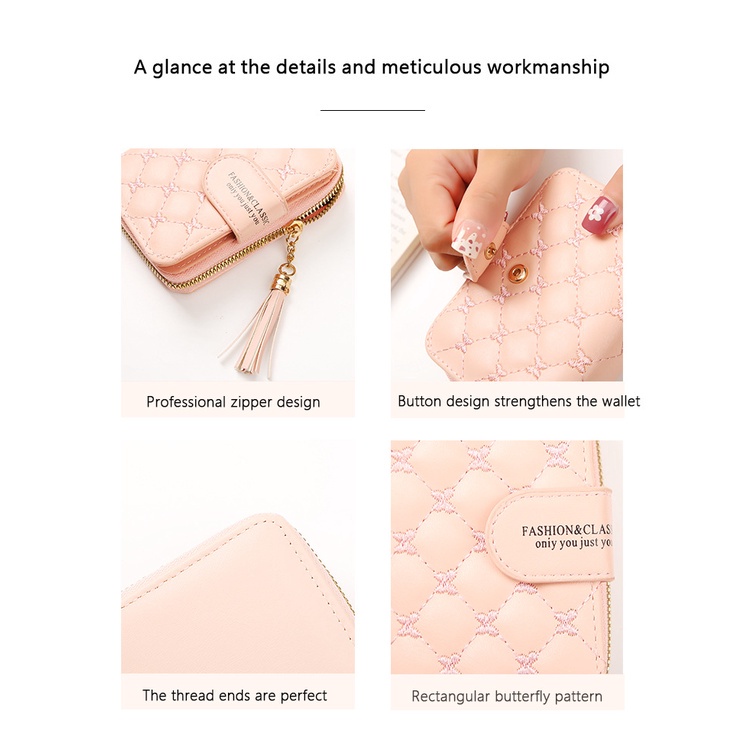 A glance at the details and meticulous workmanship

FASHION&CLASS
oniy you just you

Professional zipper design

Button design strengthens the wallet

The thread ends are perfect

FASHION&CLAS
oniy you just yo

Rectangular butterfly pattern