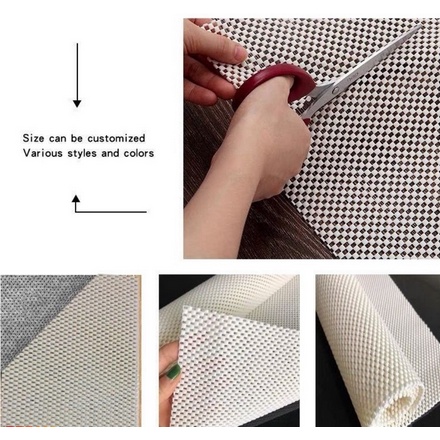 Size can be customized
Various styles and colors