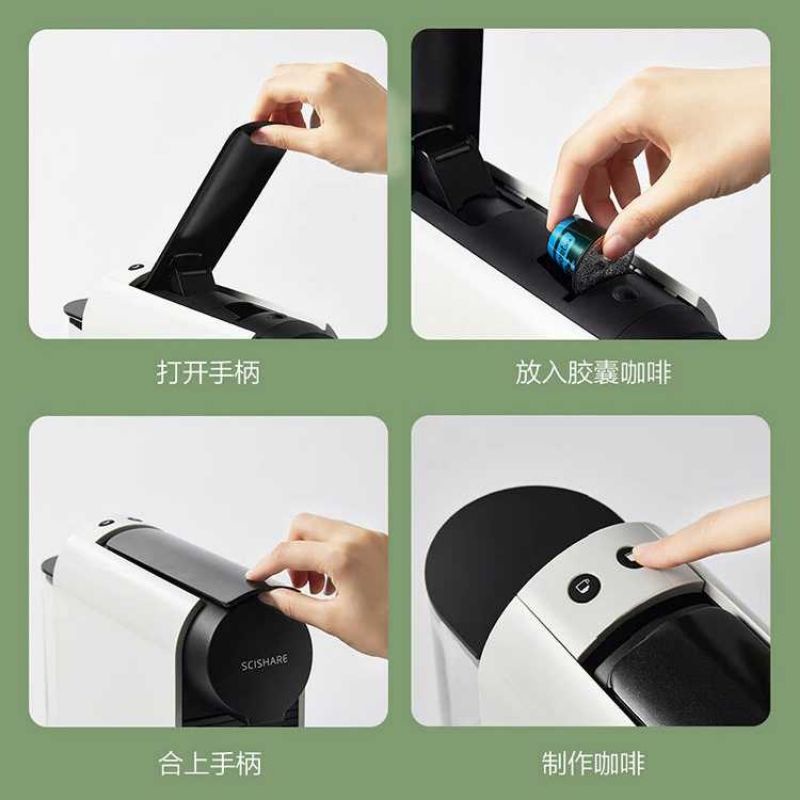 打开手柄

放入胶囊咖啡

SCISHARE

合上手柄

制作咖啡