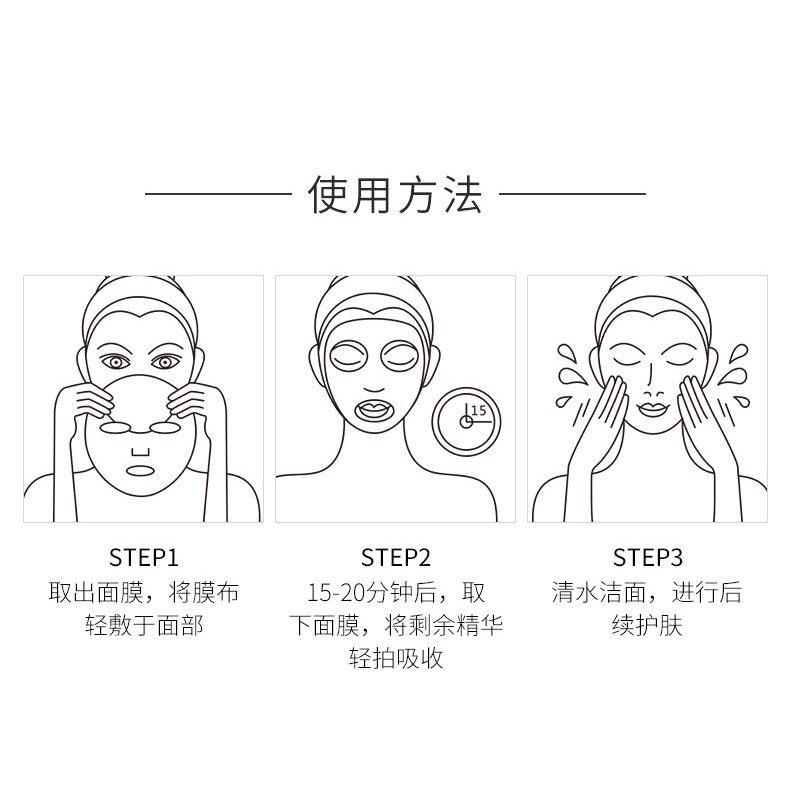 使用方法

15

STEP1
取出面膜，将膜布轻敷于面部

STEP2
15-20分钟后，取下面膜，将剩余精华轻拍吸收

STEP3
清水洁面，进行后续护肤