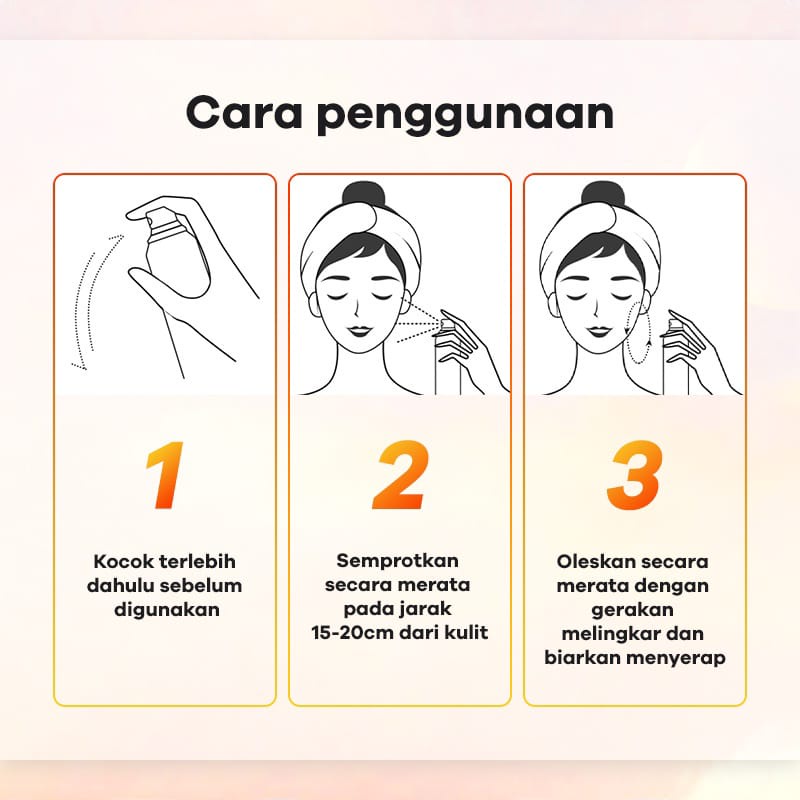 Cara penggunaan

1

Kocok terlebih dahulu sebelum digunakan

2

Semprotkan secara merata pada jarak 15-20cm dari kulit

3

Oleskan secara merata dengan gerakan melingkar dan biarkan menyerap