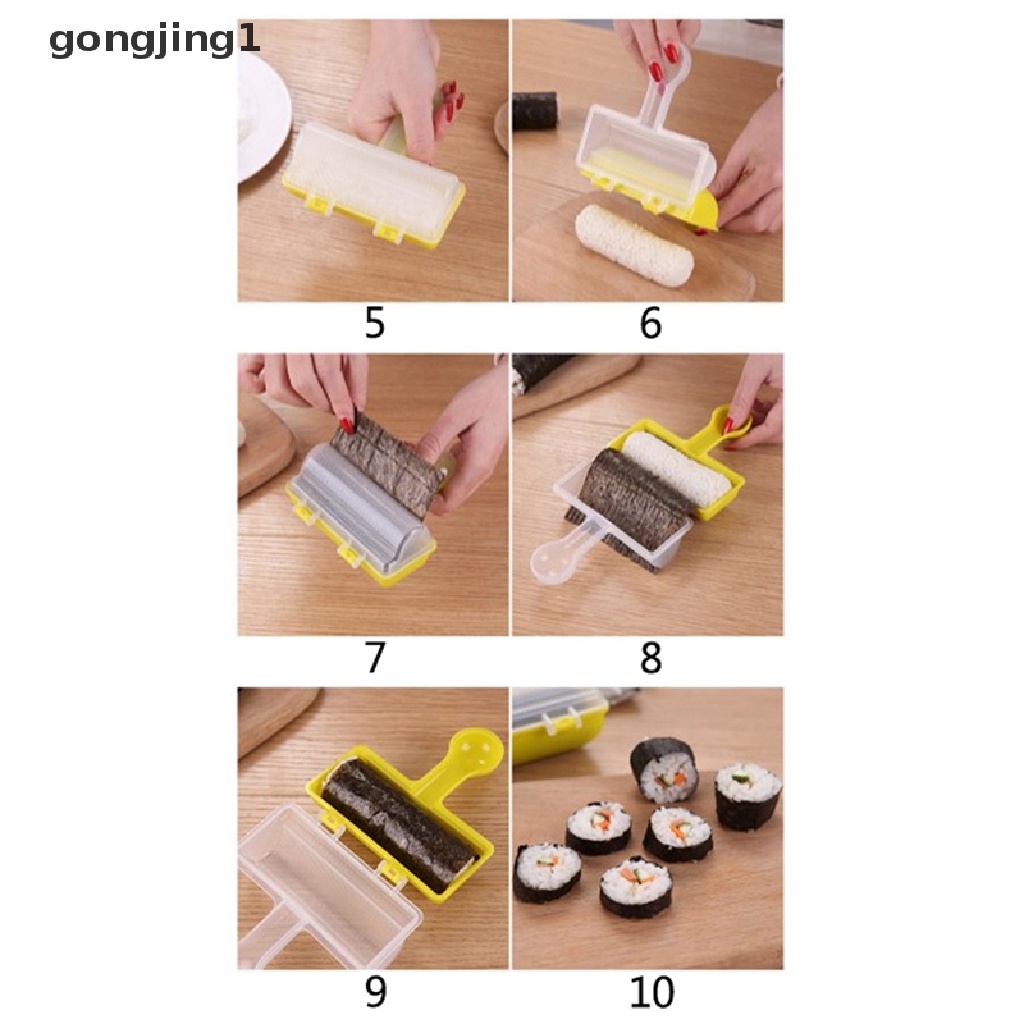 gongjing1

5

6

7

8

9

10