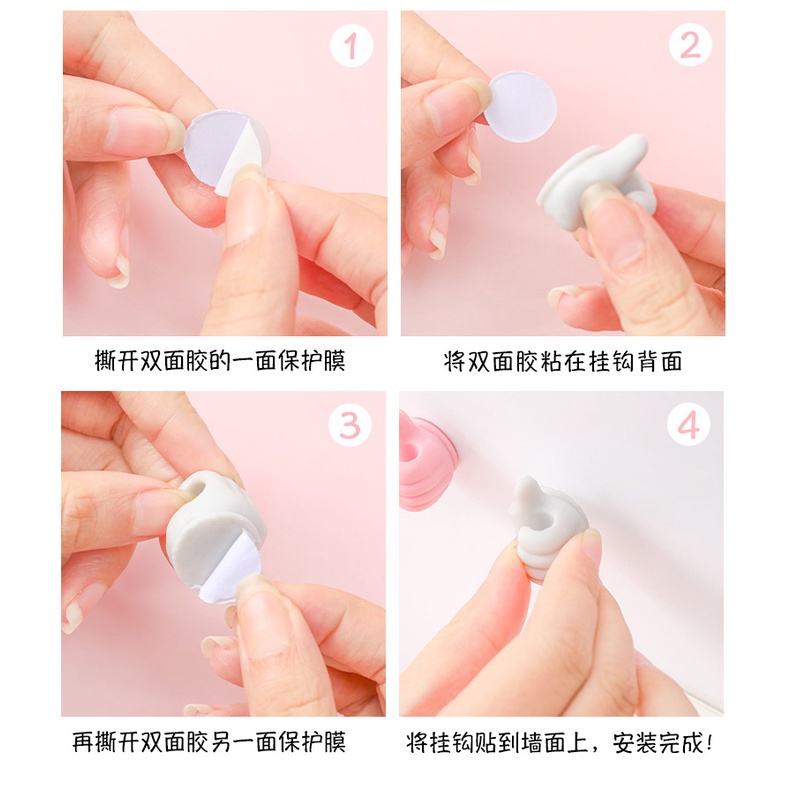 1

撕开双面胶的一面保护膜

2

将双面胶粘在挂钩背面

3

再撕开双面胶另一面保护膜

4

将挂钩贴到墙面上，安装完成！