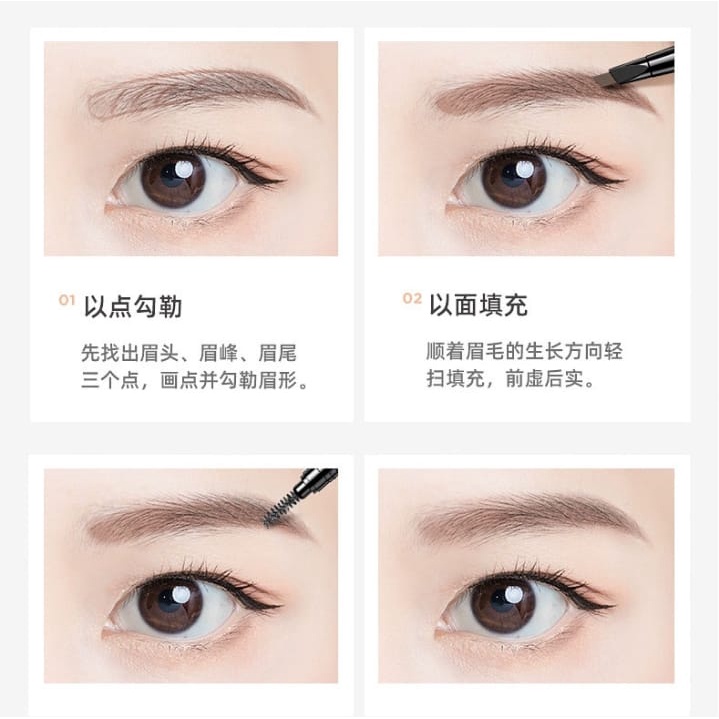 01 以点勾勒

先找出眉头、眉峰、眉尾三个点，画点并勾勒眉形。

02 以面填充

顺着眉毛的生长方向轻扫填充，前虚后实。