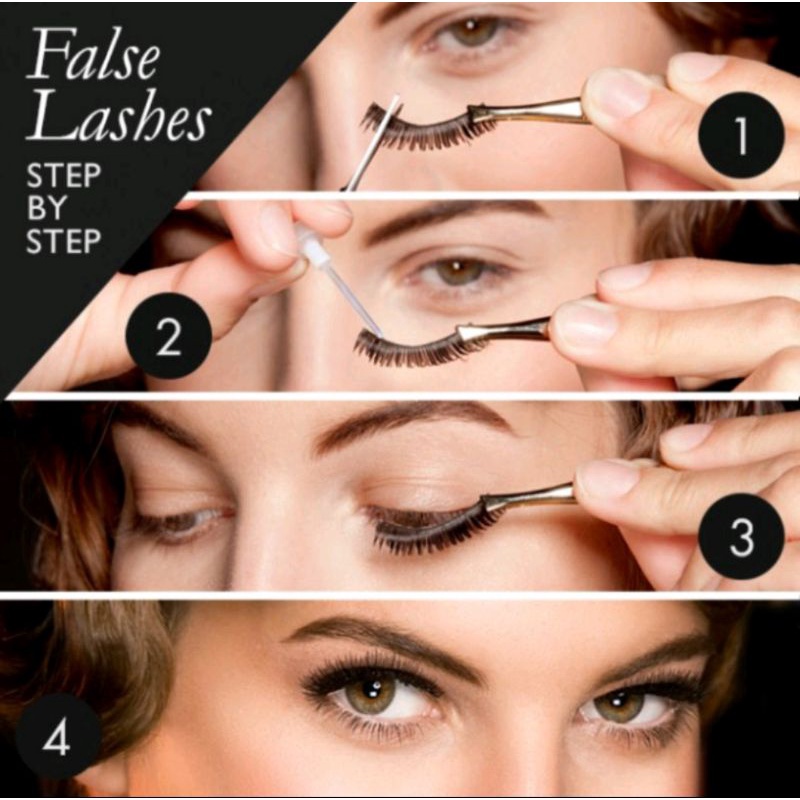 False Lashes
STEP BY STEP

1

2

3

4