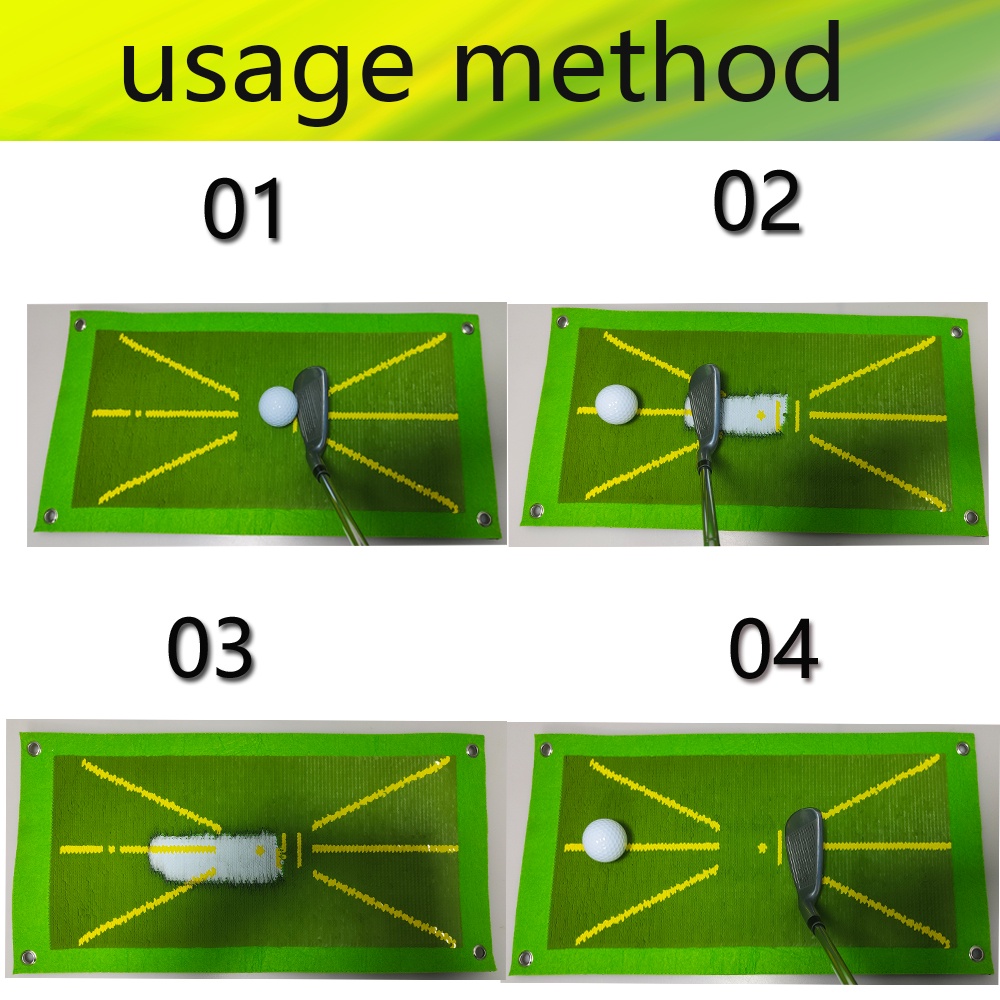 usage method

01

02

03

04