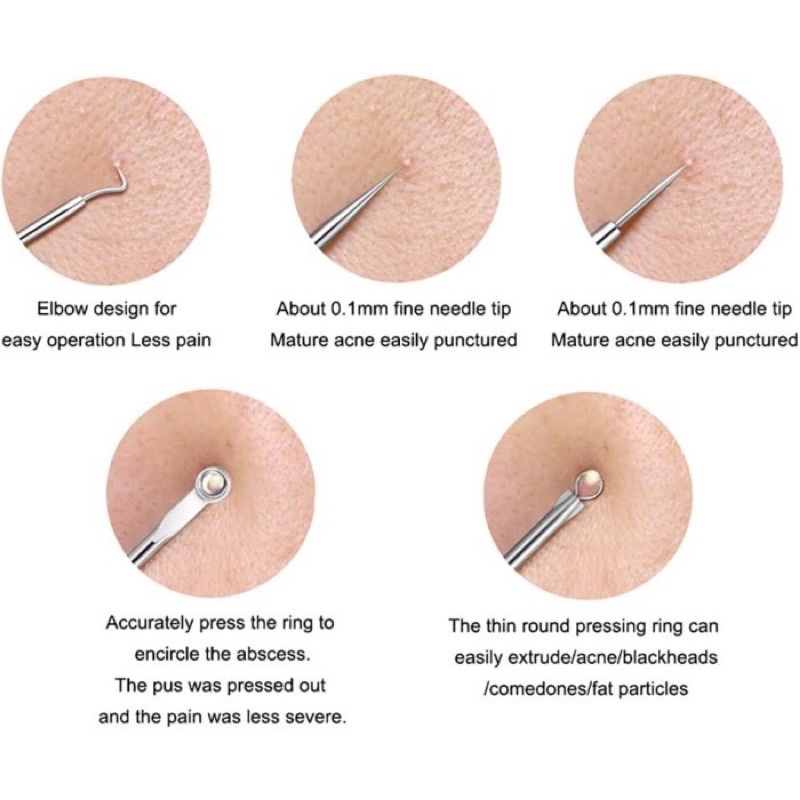 Elbow design for
easy operation Less pain

About 0.1mm fine needle tip
Mature acne easily punctured

About 0.1mm fine needle tip
Mature acne easily punctured

Accurately press the ring to
encircle the abscess.
The pus was pressed out
and the pain was less severe.

The thin round pressing ring can
easily extrude/acne/blackheads
/comedones/fat particles