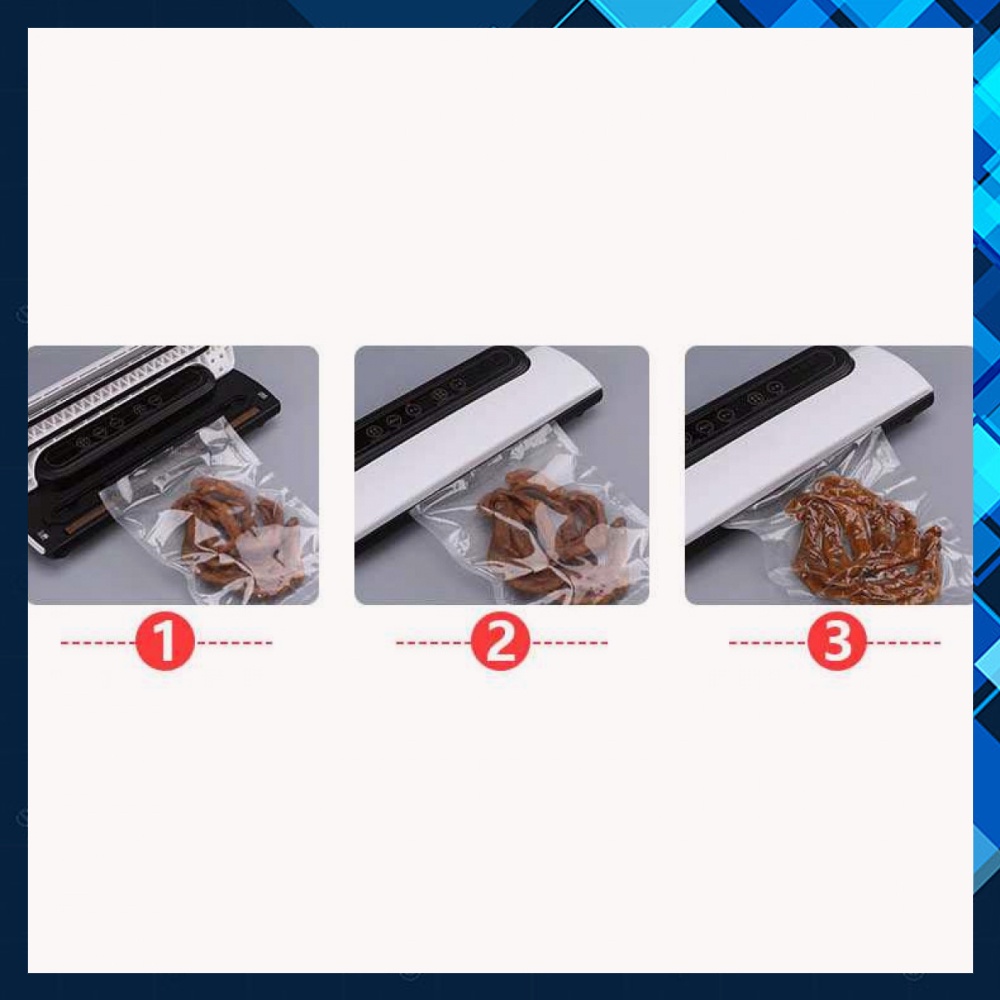 1

2

3