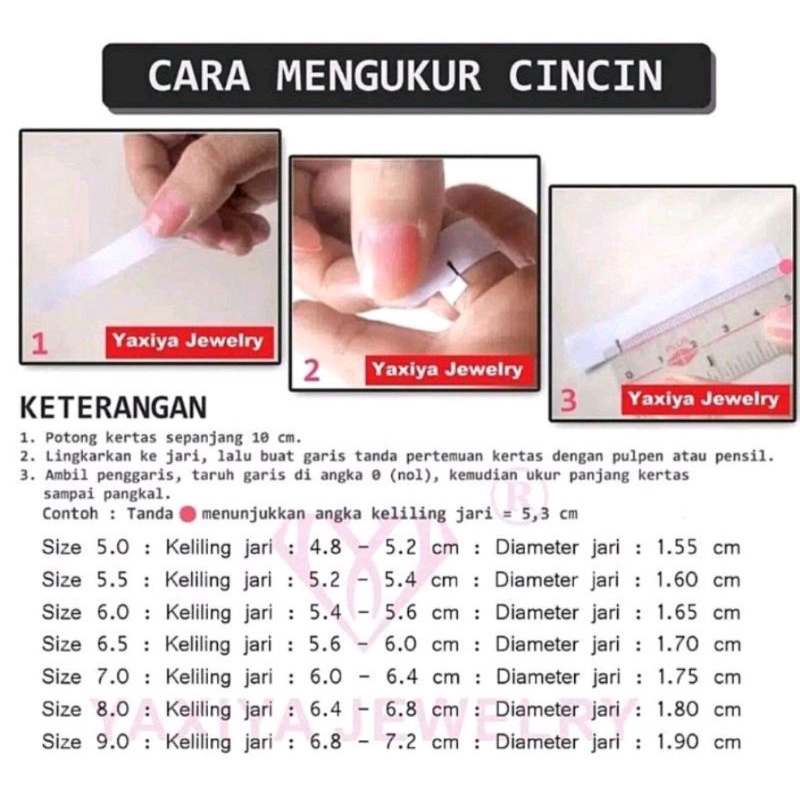 CARA MENGUKUR CINCIN

1 Yaxiya Jewelry

2 Yaxiya Jewelry

3 Yaxiya Jewelry

KETERANGAN

1. Potong kertas sepanjang 10 cm.
2. Lingkarkan ke jari, lalu buat garis tanda pertemuan kertas dengan pulpen atau pensil.
3. Ambil penggaris, taruh garis di angka 0 (nol), kemudian ukur panjang kertas sampai pangkal.
Contoh : Tanda menunjukkan angka keliling jari = 5,3 cm

Size 5.0 : Keliling jari : 4.8 - 5.2 cm : Diameter jari : 1.55 cm
Size 5.5 : Keliling jari : 5.2 - 5.4 cm : Diameter jari : 1.60 cm
Size 6.0 : Keliling jari : 5.4 - 5.6 cm : Diameter jari : 1.65 cm
Size 6.5 : Keliling jari : 5.6 - 6.0 cm : Diameter jari : 1.70 cm
Size 7.0 : Keliling jari : 6.0 - 6.4 cm : Diameter jari : 1.75 cm
Size 8.0 : Keliling jari : 6.4 - 6.8 cm : Diameter jari : 1.80 cm
Size 9.0 : Keliling jari : 6.8 - 7.2 cm : Diameter jari : 1.90 cm

YAXIYA JEWELRY