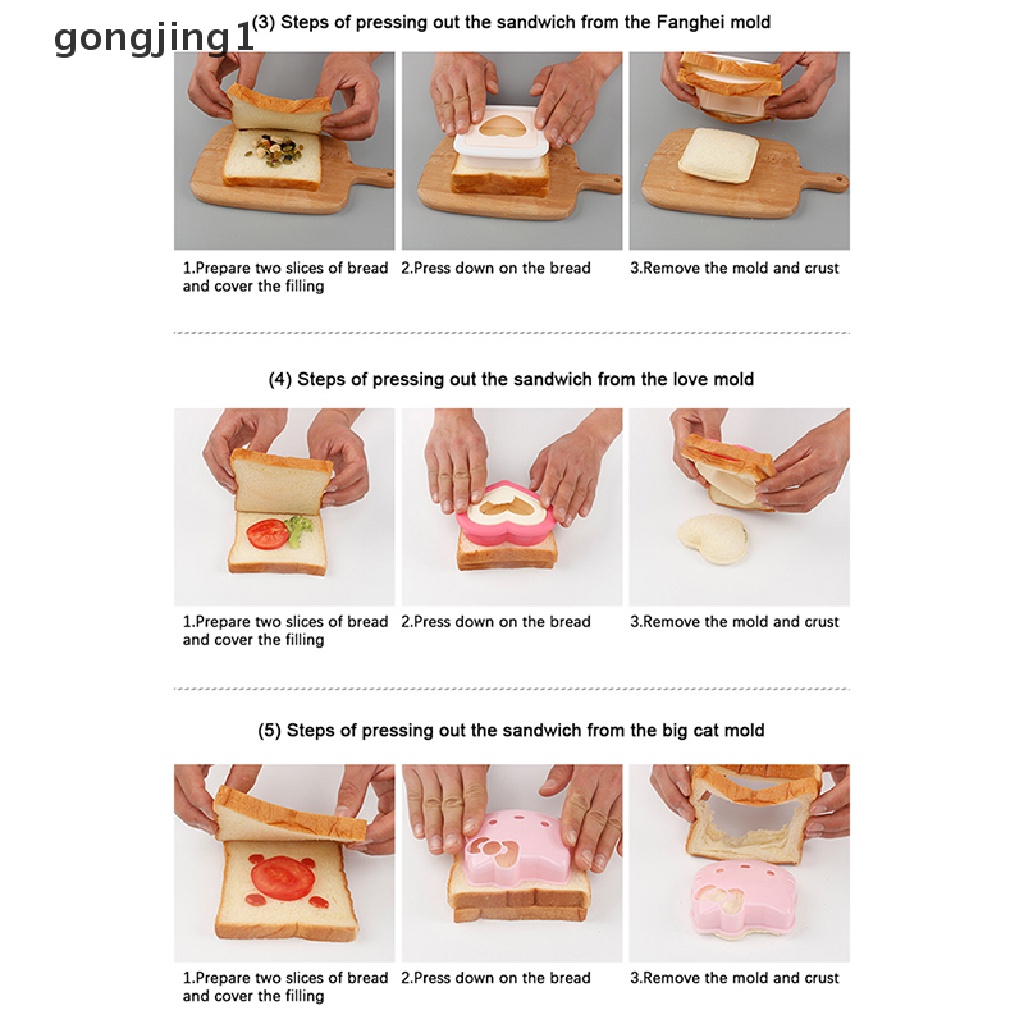 gongjing1

(3) Steps of pressing out the sandwich from the Fanghei mold

1.Prepare two slices of bread and cover the filling

2.Press down on the bread

3.Remove the mold and crust

(4) Steps of pressing out the sandwich from the love mold

1.Prepare two slices of bread and cover the filling

2.Press down on the bread

3.Remove the mold and crust

(5) Steps of pressing out the sandwich from the big cat mold

1.Prepare two slices of bread and cover the filling

2.Press down on the bread

3.Remove the mold and crust