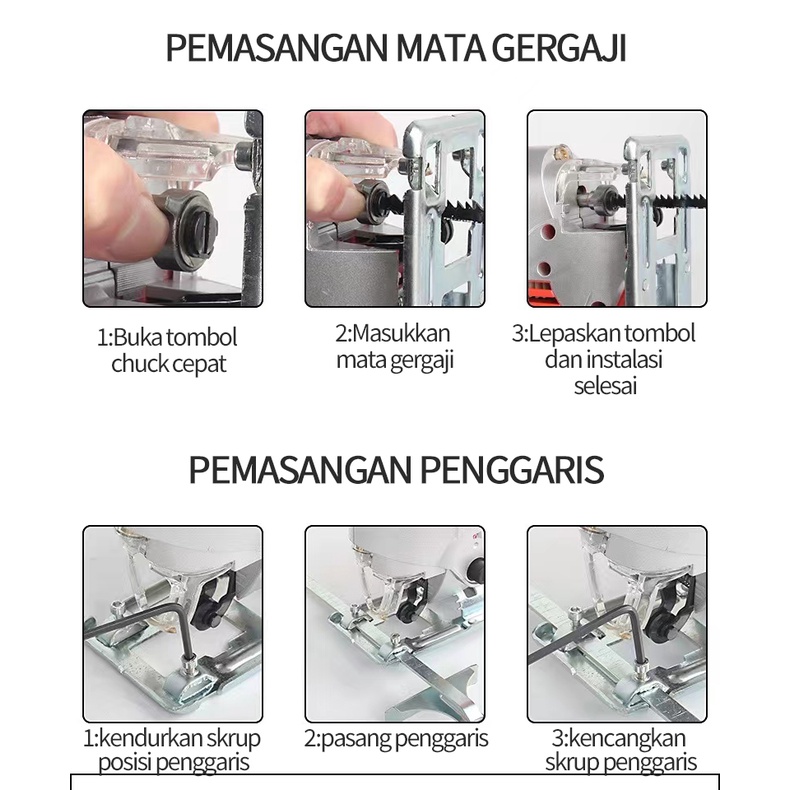 PEMASANGAN MATA GERGAJI

1:Buka tombol chuck cepat

2:Masukkan mata gergaji

3:Lepaskan tombol dan instalasi selesai

PEMASANGAN PENGGARIS

1:kendurkan skrup posisi penggaris

2:pasang penggaris

3:kencangkan skrup penggaris