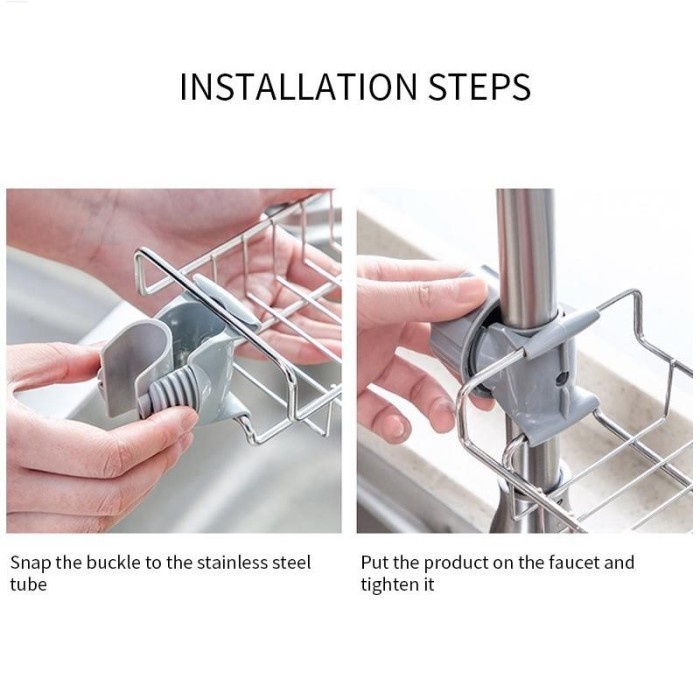 INSTALLATION STEPS

Snap the buckle to the stainless steel tube

Put the product on the faucet and tighten it