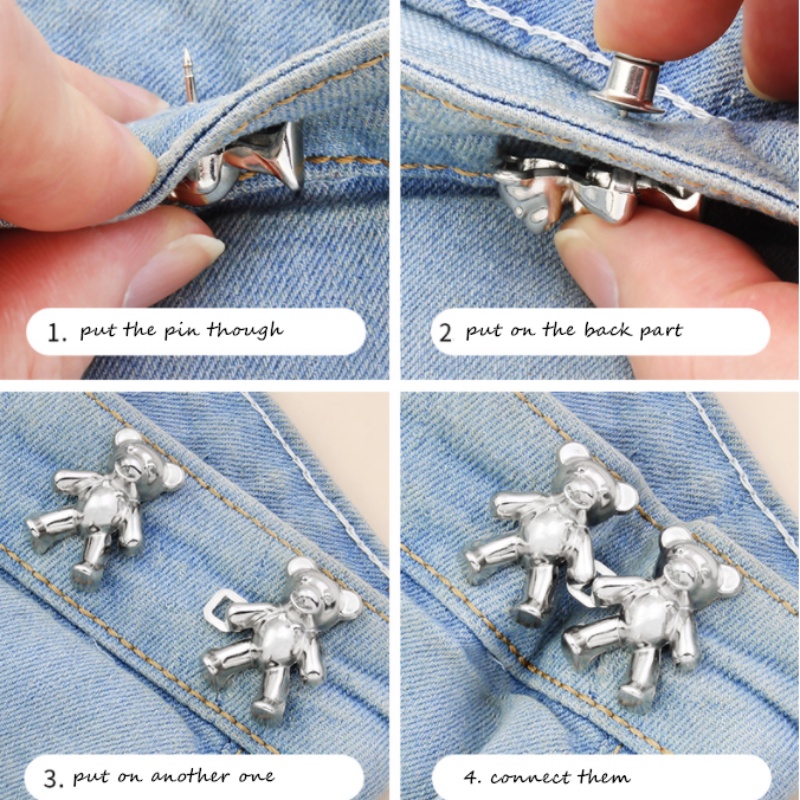 1. put the pin though

2 put on the back part

3. put on another one

4. connect them