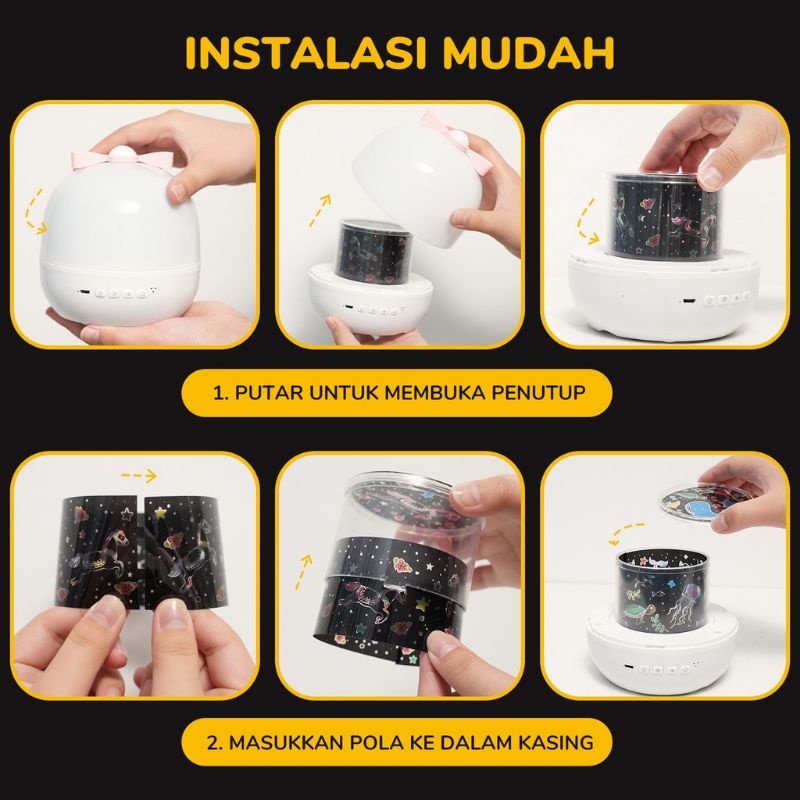 INSTALASI MUDAH

1. PUTAR UNTUK MEMBUKA PENUTUP

2. MASUKKAN POLA KE DALAM KASING