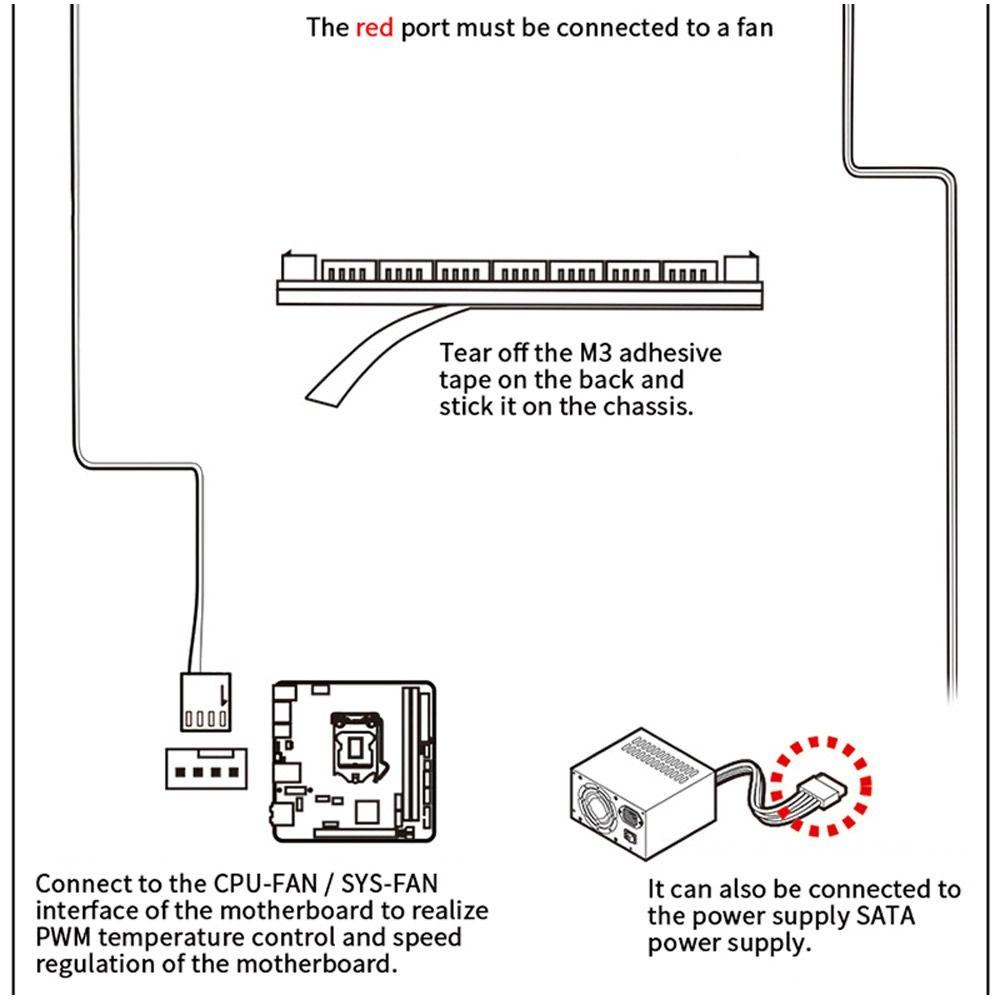 The red port must be connected to a fan

Tear off the M3 adhesive tape on the back and stick it on the chassis.

Connect to the CPU-FAN / SYS-FAN interface of the motherboard to realize PWM temperature control and speed regulation of the motherboard.

It can also be connected to the power supply SATA power supply.