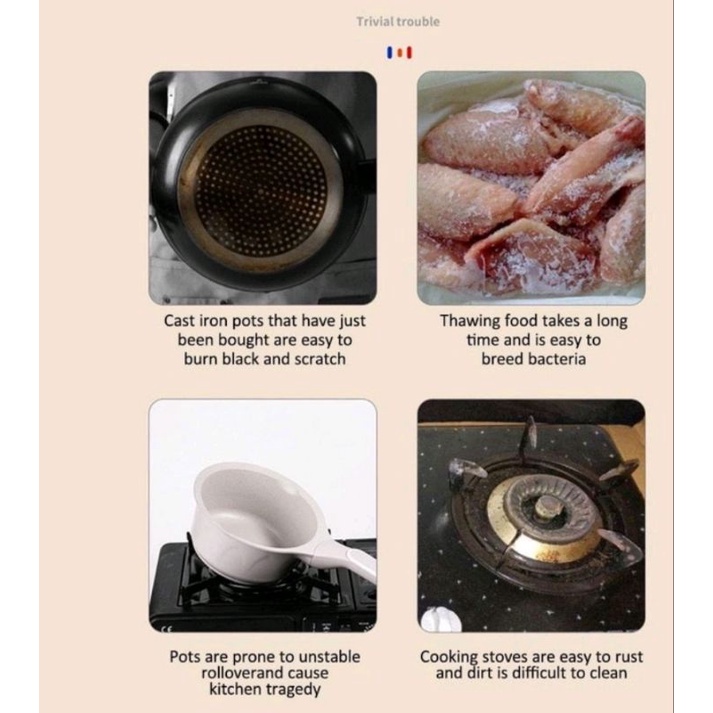 Trivial trouble

Cast iron pots that have just been bought are easy to burn black and scratch

Thawing food takes a long time and is easy to breed bacteria

Pots are prone to unstable rolloverand cause kitchen tragedy

Cooking stoves are easy to rust and dirt is difficult to clean