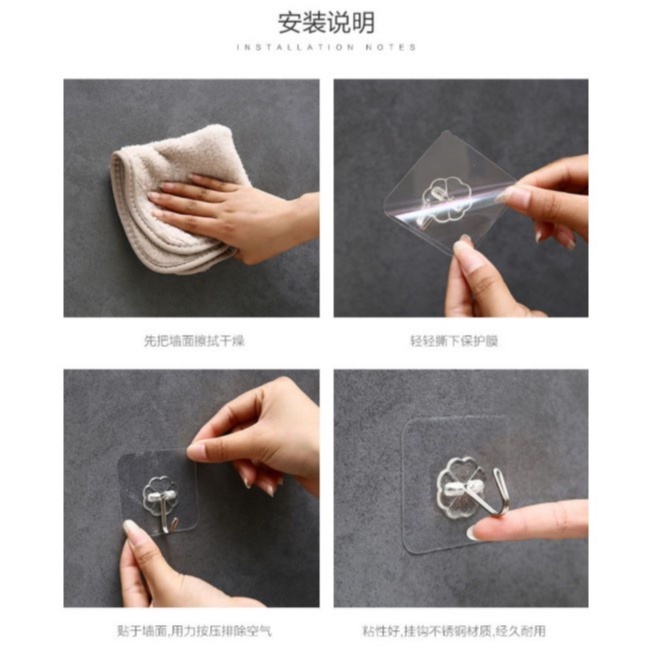 安装说明

INSTALLATION NOTES

先把墙面擦拭干燥

轻轻撕下保护膜

贴于墙面,用力按压排除空气

粘性好,挂钩不锈钢材质,经久耐用