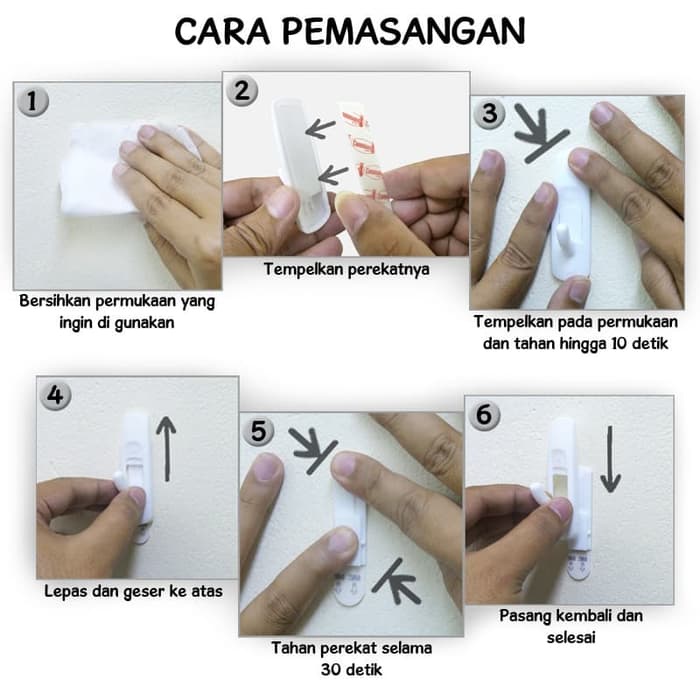 CARA PEMASANGAN

1
Bersihkan permukaan yang ingin di gunakan

2
Tempelkan perekatnya

3
Tempelkan pada permukaan dan tahan hingga 10 detik

4
Lepas dan geser ke atas

5
Tahan perekat selama 30 detik

6
Pasang kembali dan selesai