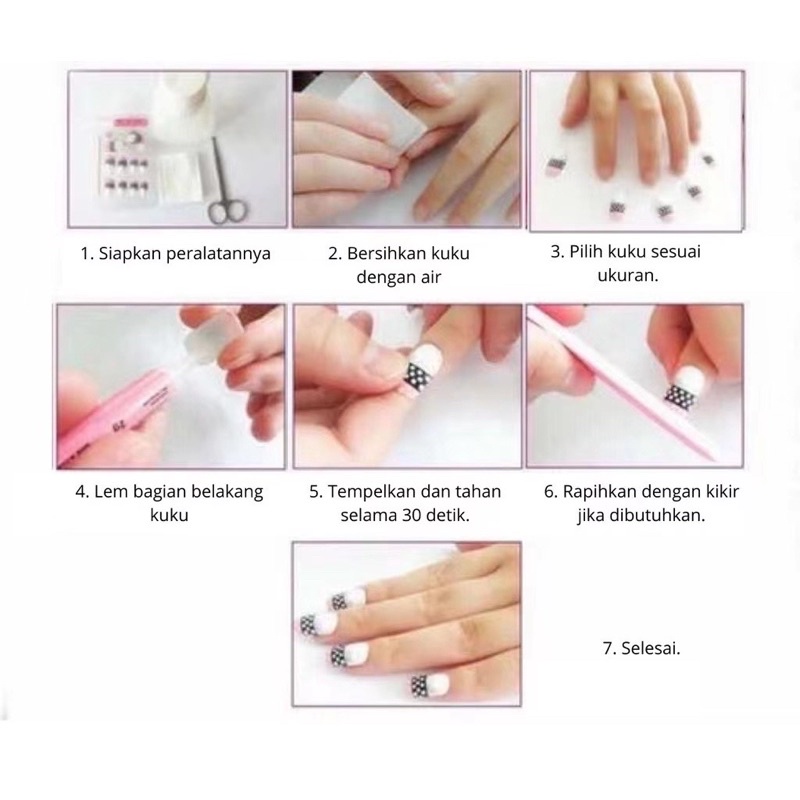 1. Siapkan peralatannya

2. Bersihkan kuku dengan air

3. Pilih kuku sesuai ukuran.

4. Lem bagian belakang kuku

5. Tempelkan dan tahan selama 30 detik.

6. Rapihkan dengan kikir jika dibutuhkan.

7. Selesai.