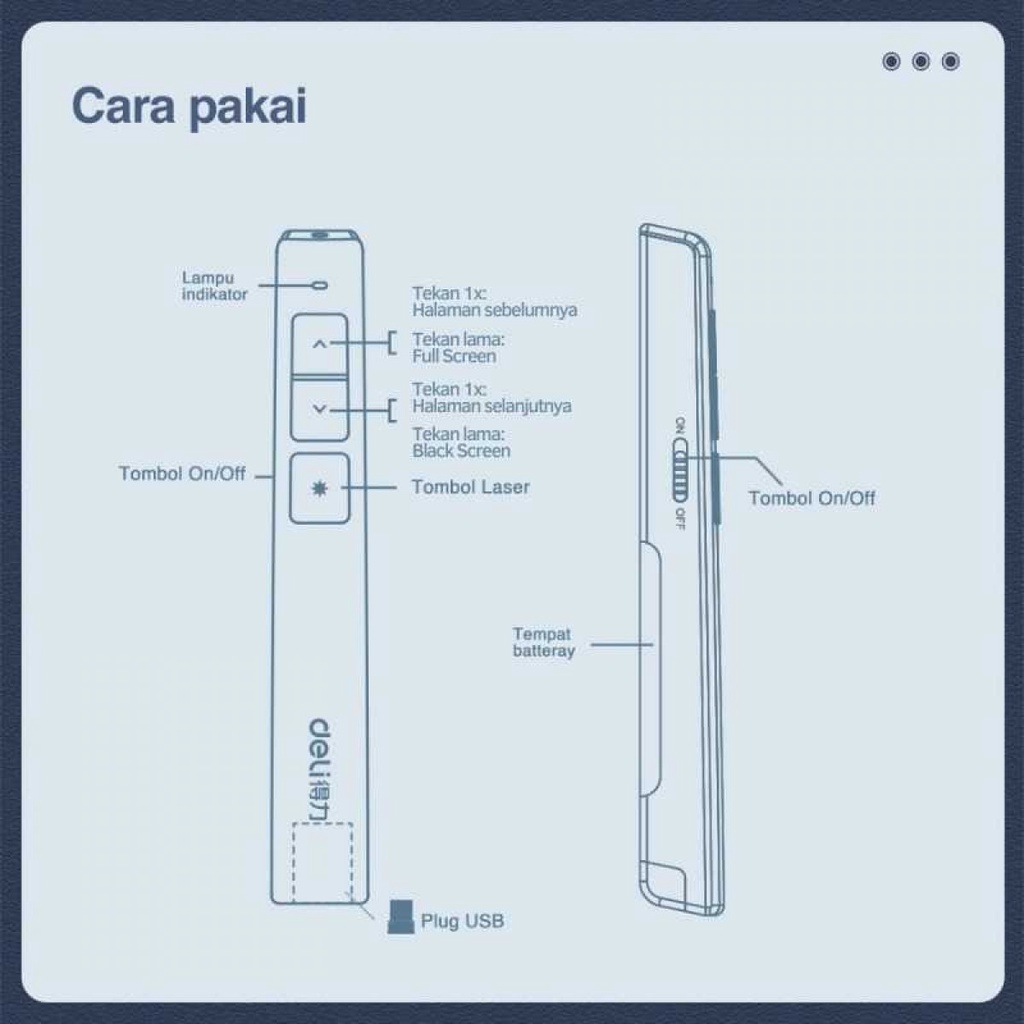 Cara pakai

Lampu indikator

Tekan 1x: Halaman sebelumnya

Tekan lama: Full Screen

Tekan 1x: Halaman selanjutnya

Tekan lama: Black Screen

Tombol On/Off

Tombol Laser

deli得力

Plug USB

ON

OFF

Tombol On/Off

Tempat batteray