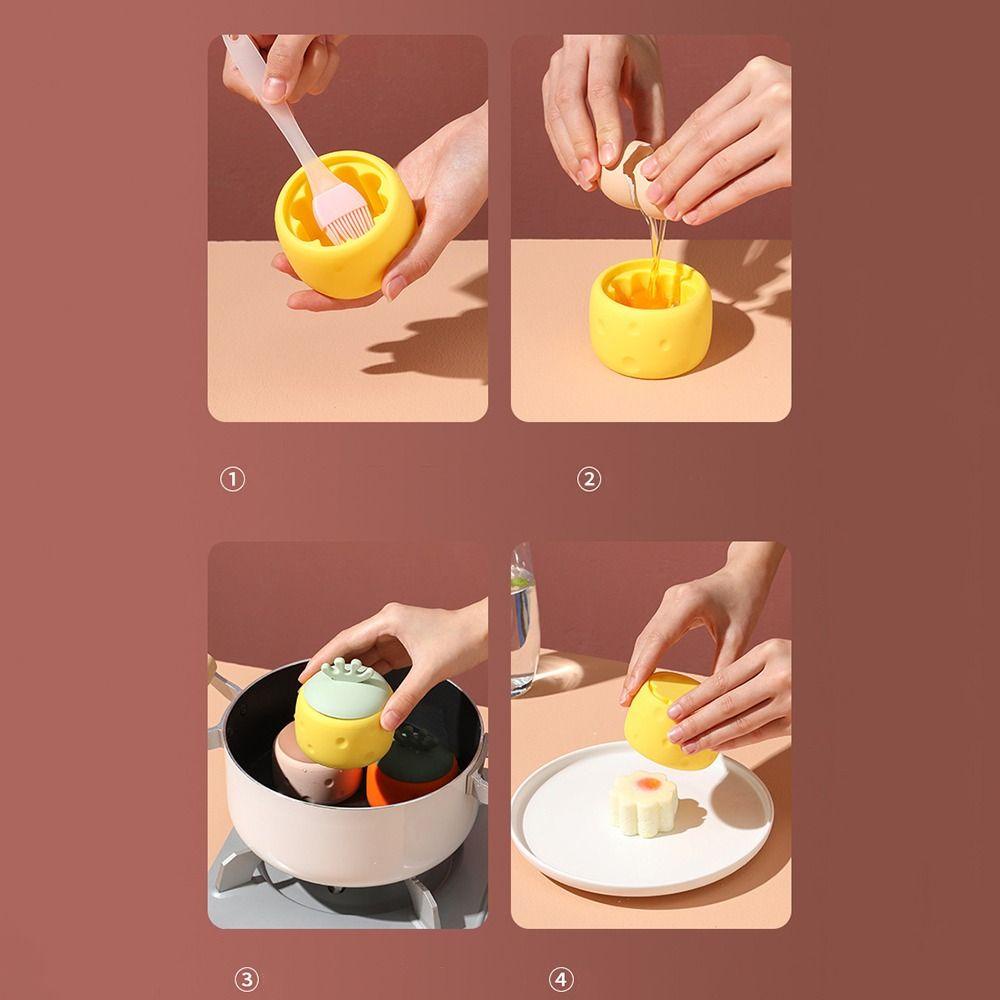 ①

②

③

④