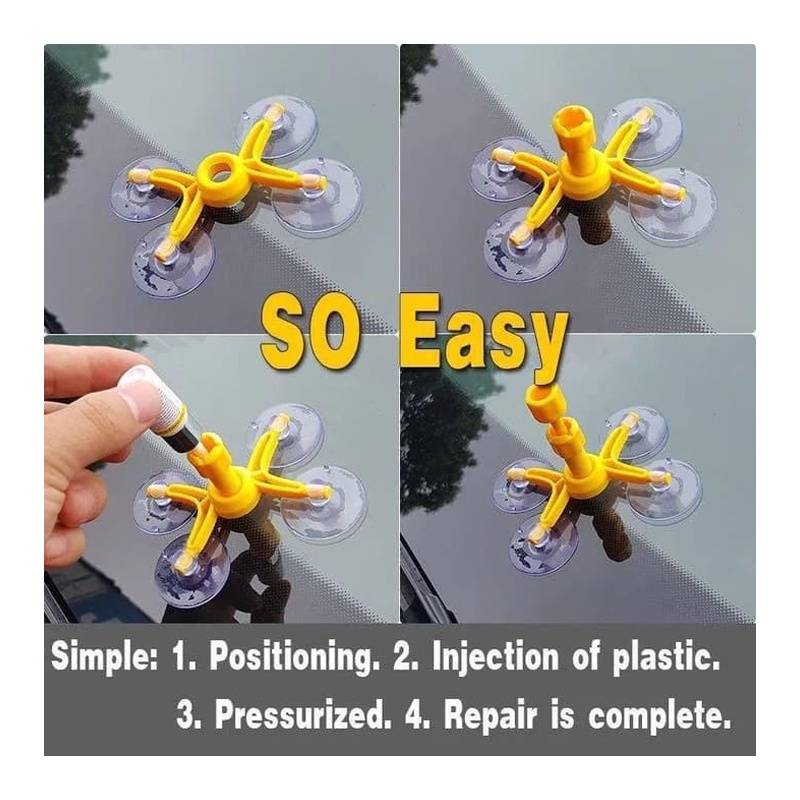 SO Easy

Simple: 1. Positioning. 2. Injection of plastic. 3. Pressurized. 4. Repair is complete.