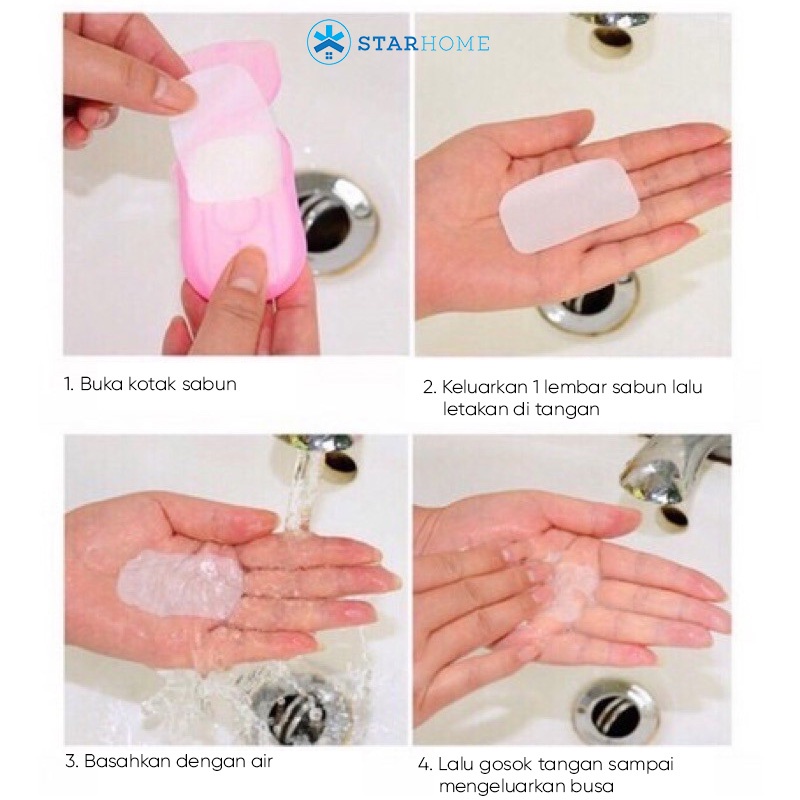 STARHOME

1. Buka kotak sabun

2. Keluarkan 1 lembar sabun lalu letakan di tangan

3. Basahkan dengan air

4. Lalu gosok tangan sampai mengeluarkan busa