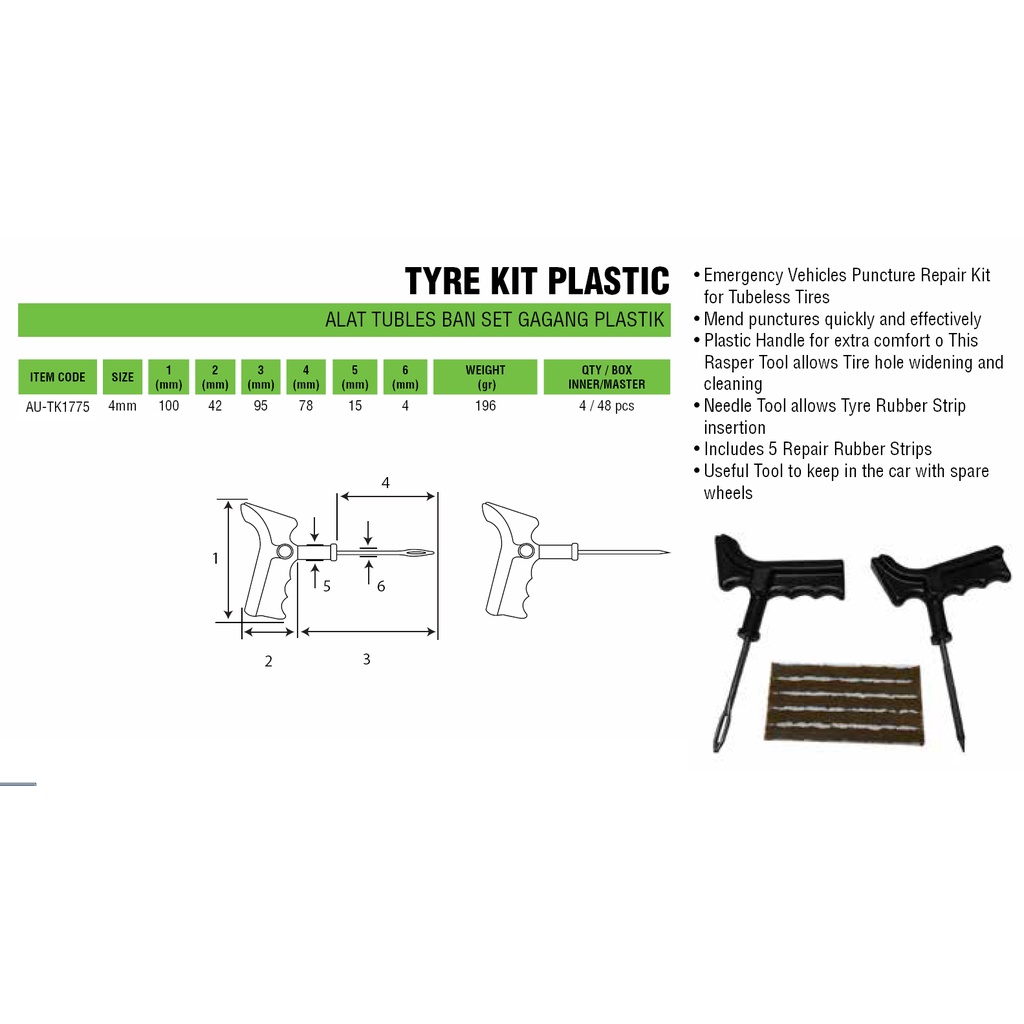 TYRE KIT PLASTIC

ALAT TUBLES BAN SET GAGANG PLASTIK

| ITEM CODE | SIZE | 1 (mm) | 2 (mm) | 3 (mm) | 4 (mm) | 5 (mm) | 6 (mm) | WEIGHT (gr) | QTY / BOX INNER/MASTER |
|---|---|---|---|---|---|---|---|---|---|
| AU-TK1775 | 4mm | 100 | 42 | 95 | 78 | 15 | 4 | 196 | 4 / 48 pcs |

4

1

5

6

2

3

• Emergency Vehicles Puncture Repair Kit for Tubeless Tires
• Mend punctures quickly and effectively
• Plastic Handle for extra comfort o This Rasper Tool allows Tire hole widening and cleaning
• Needle Tool allows Tyre Rubber Strip insertion
• Includes 5 Repair Rubber Strips
• Useful Tool to keep in the car with spare wheels