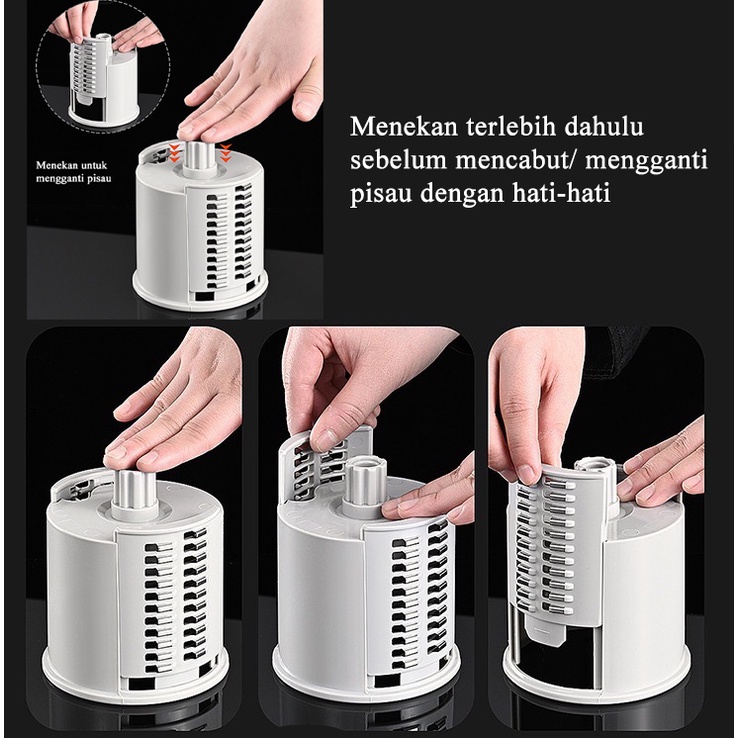 Menekan untuk mengganti pisau

Menekan terlebih dahulu sebelum mencabut/ mengganti pisau dengan hati-hati