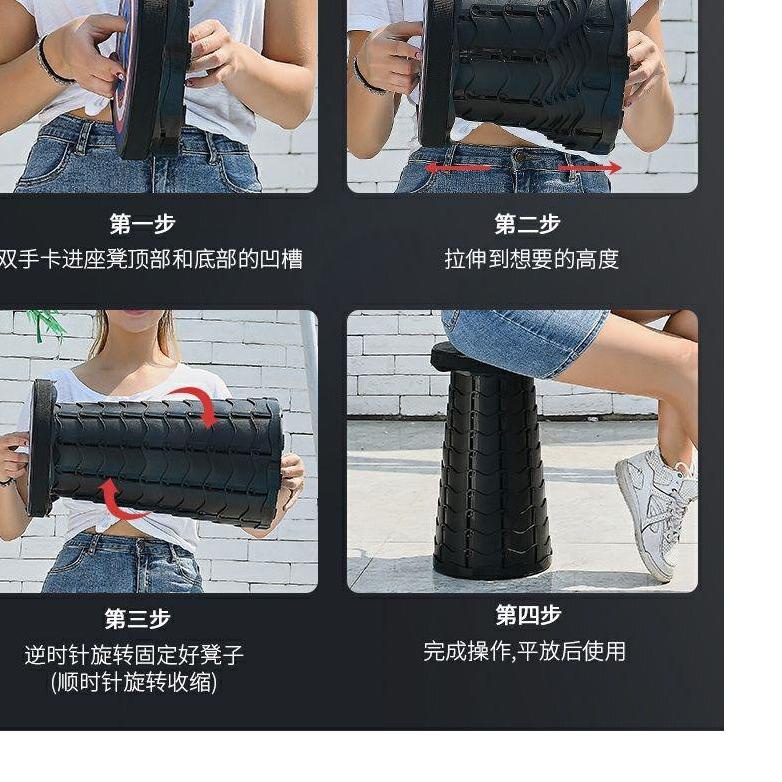 第一步
双手卡进座凳顶部和底部的凹槽

第二步
拉伸到想要的高度

第三步
逆时针旋转固定好凳子
(顺时针旋转收缩)

第四步
完成操作,平放后使用